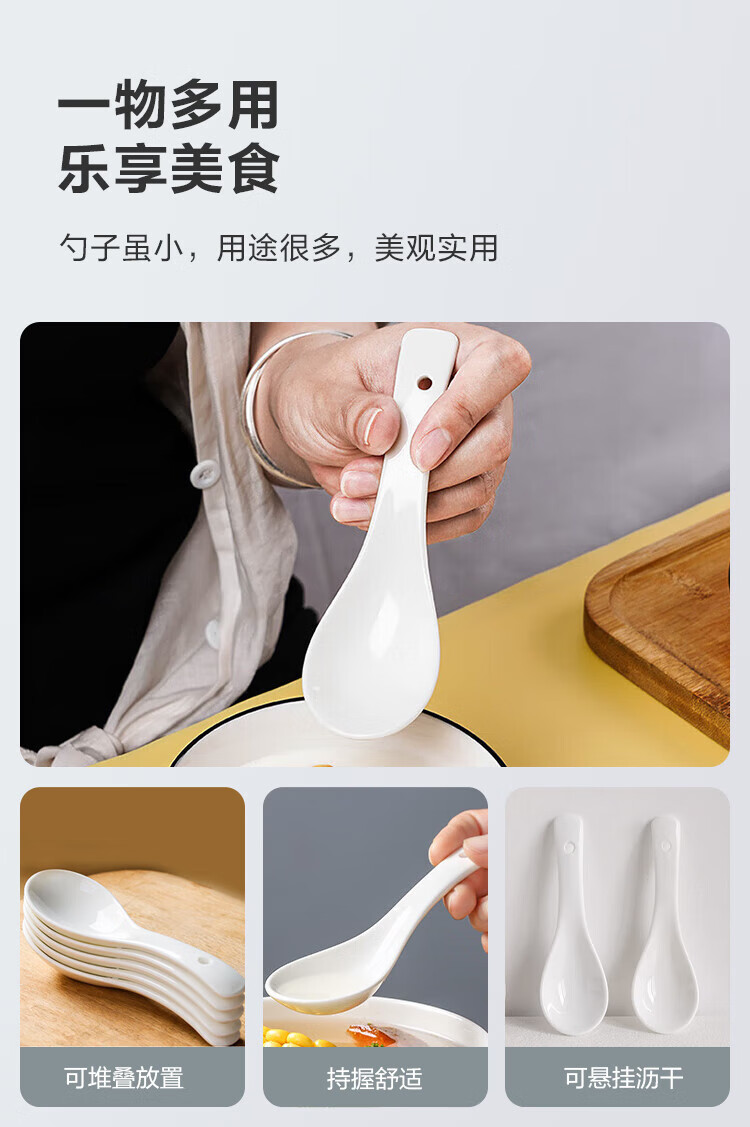 一物多用
乐享美食

勺子虽小，用途很多，美观实用

可堆叠放置

持握舒适

可悬挂沥干