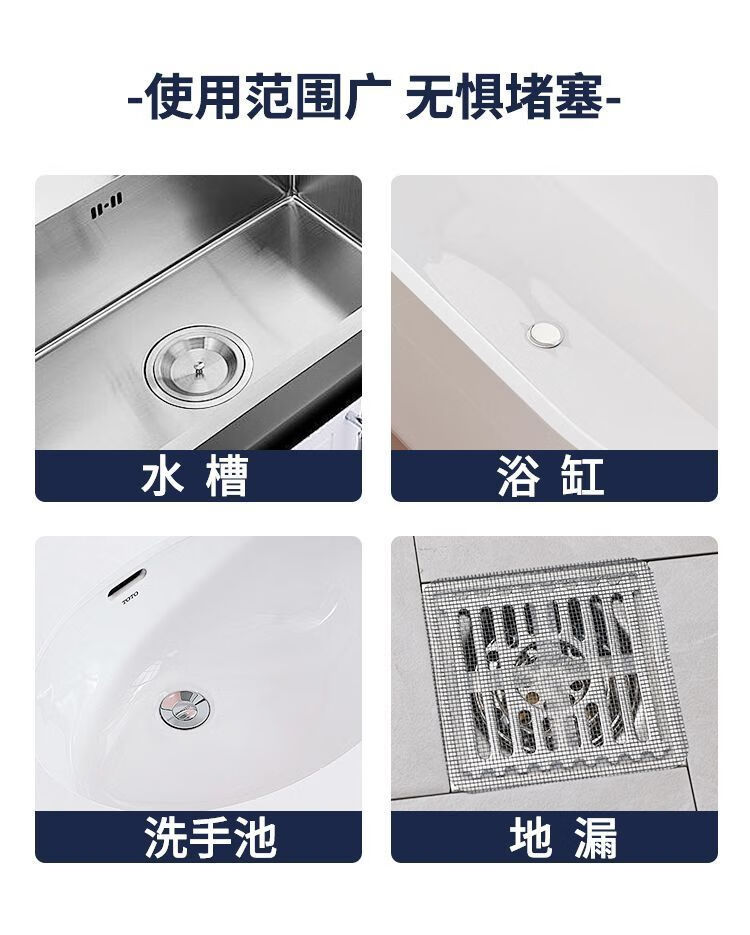 -使用范围广 无惧堵塞-

水 槽

浴 缸

TOTO

洗手池

地 漏