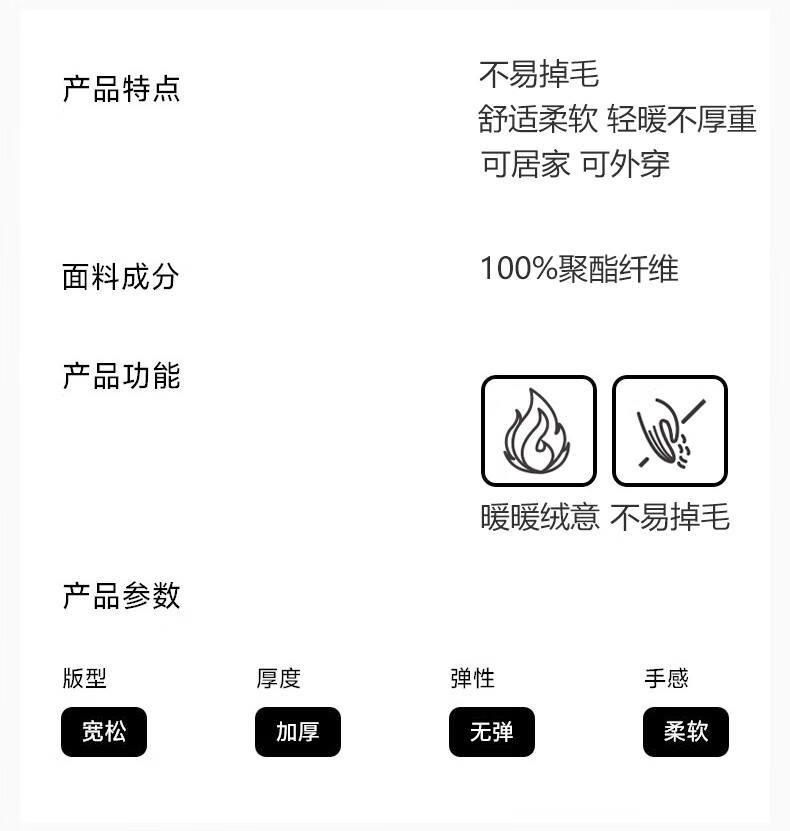 产品特点

不易掉毛
舒适柔软 轻暖不厚重
可居家 可外穿

面料成分

100%聚酯纤维

产品功能

暖暖绒意 不易掉毛

产品参数

版型
宽松

厚度
加厚

弹性
无弹

手感
柔软