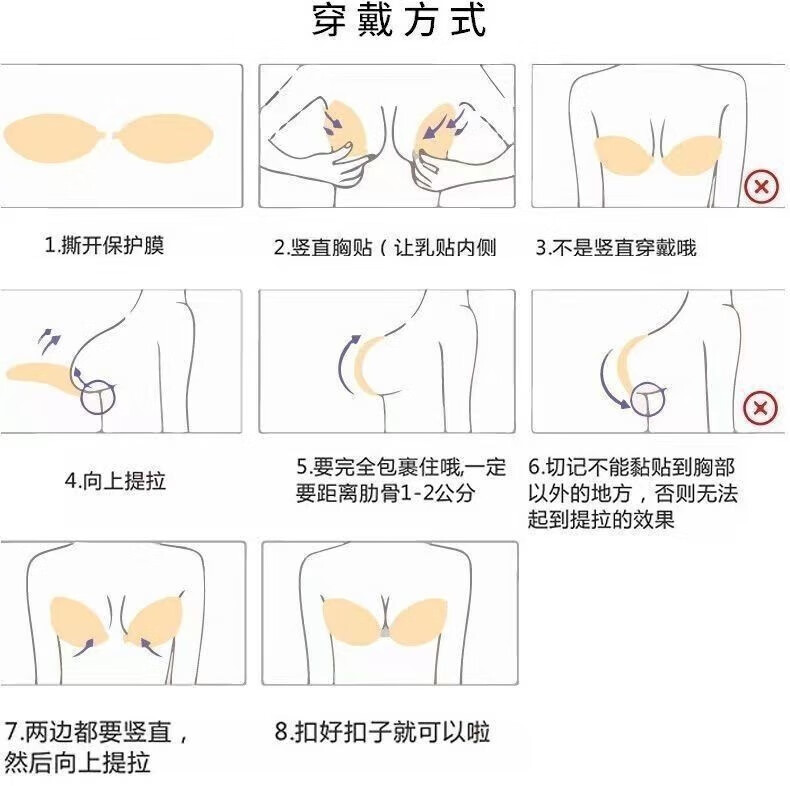 穿戴方式

1.撕开保护膜

2.竖直胸贴（让乳贴内侧

3.不是竖直穿戴哦

4.向上提拉

5.要完全包裹住哦,一定要距离肋骨1-2公分

6.切记不能黏贴到胸部以外的地方，否则无法起到提拉的效果

7.两边都要竖直，然后向上提拉

8.扣好扣子就可以啦