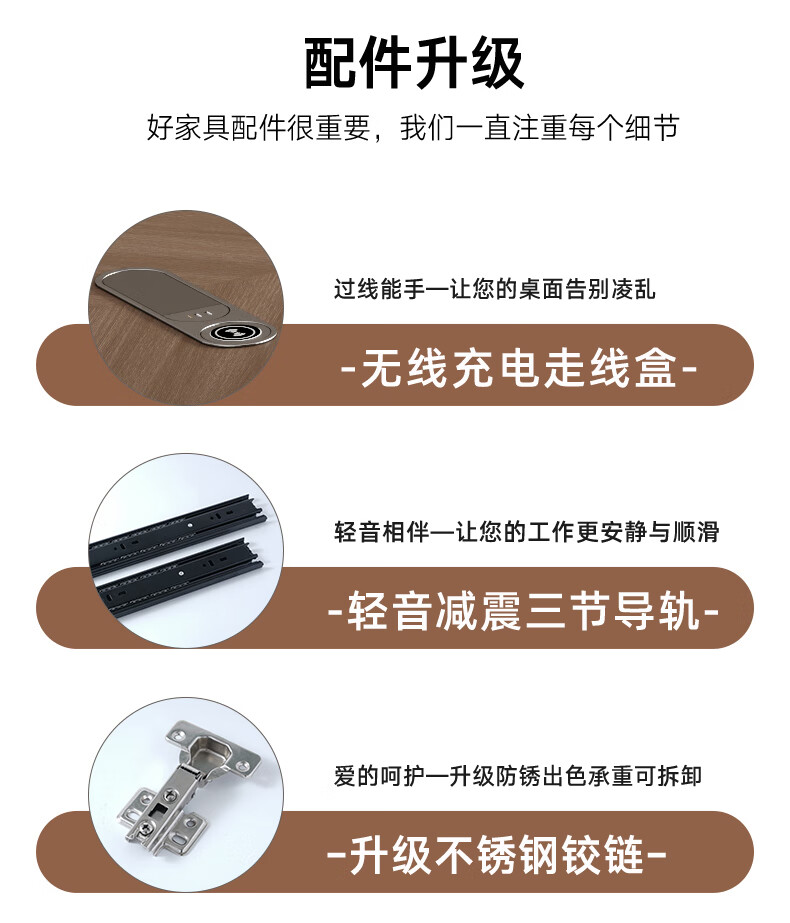 配件升级

好家具配件很重要，我们一直注重每个细节

过线能手—让您的桌面告别凌乱

-无线充电走线盒-

轻音相伴—让您的工作更安静与顺滑

-轻音减震三节导轨-

爱的呵护—升级防锈出色承重可拆卸

-升级不锈钢铰链-