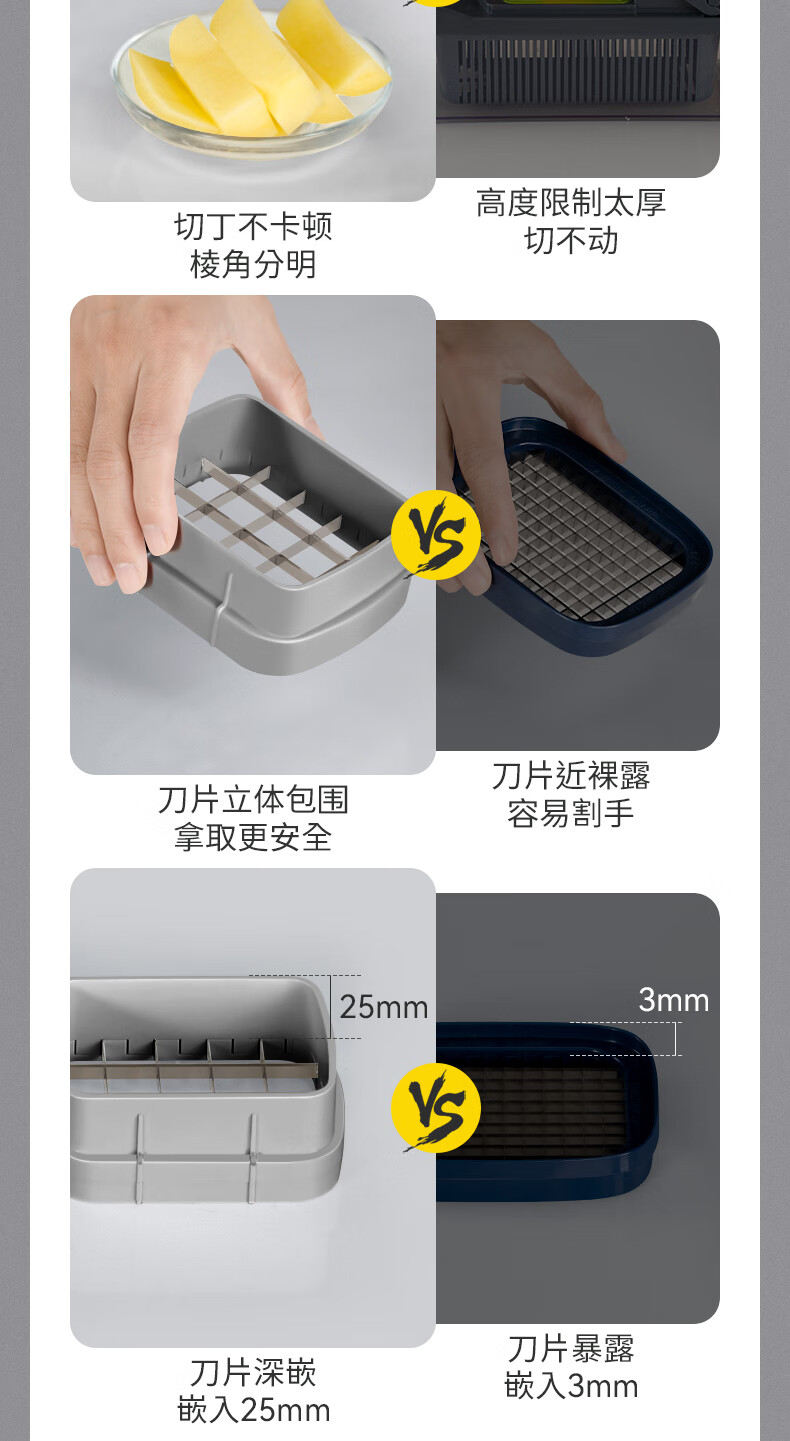 切丁不卡顿
棱角分明

高度限制太厚
切不动

VS

刀片立体包围
拿取更安全

刀片近裸露
容易割手

25mm

3mm

VS

刀片深嵌
嵌入25mm

刀片暴露
嵌入3mm