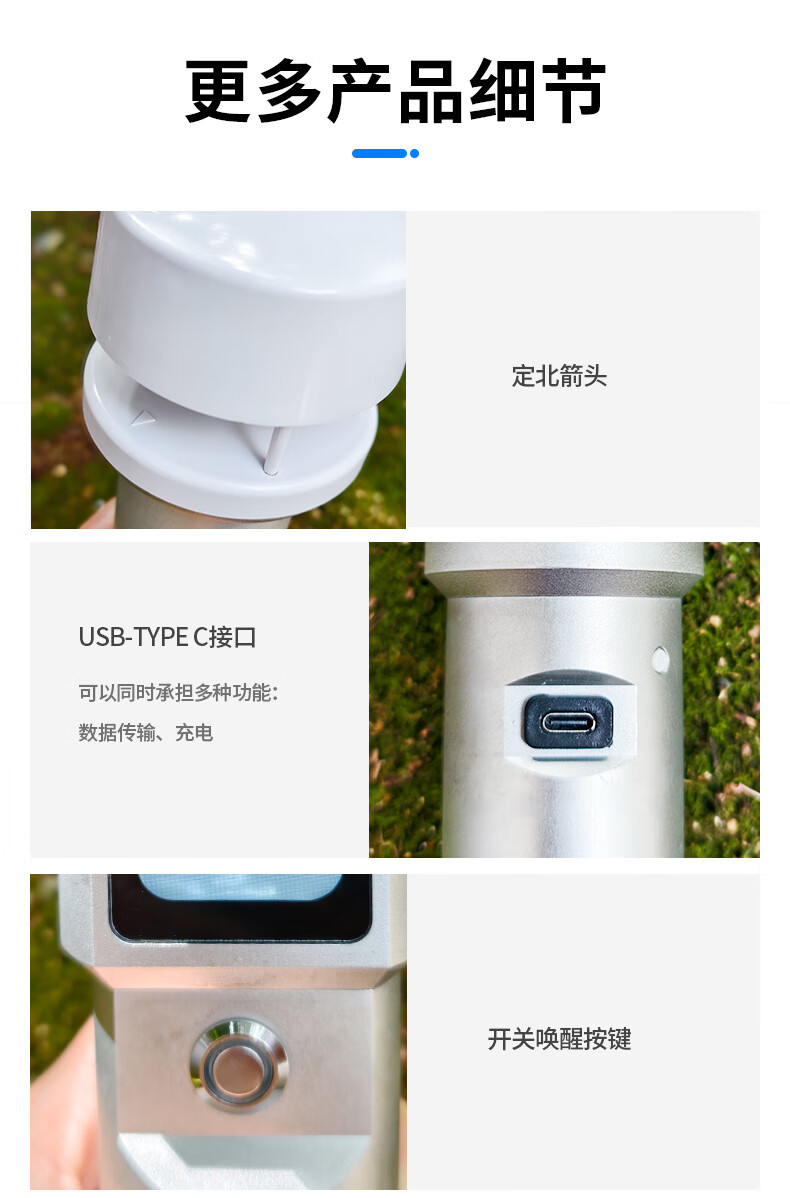 更多产品细节

定北箭头

USB-TYPE C接口

可以同时承担多种功能：

数据传输、充电

开关唤醒按键