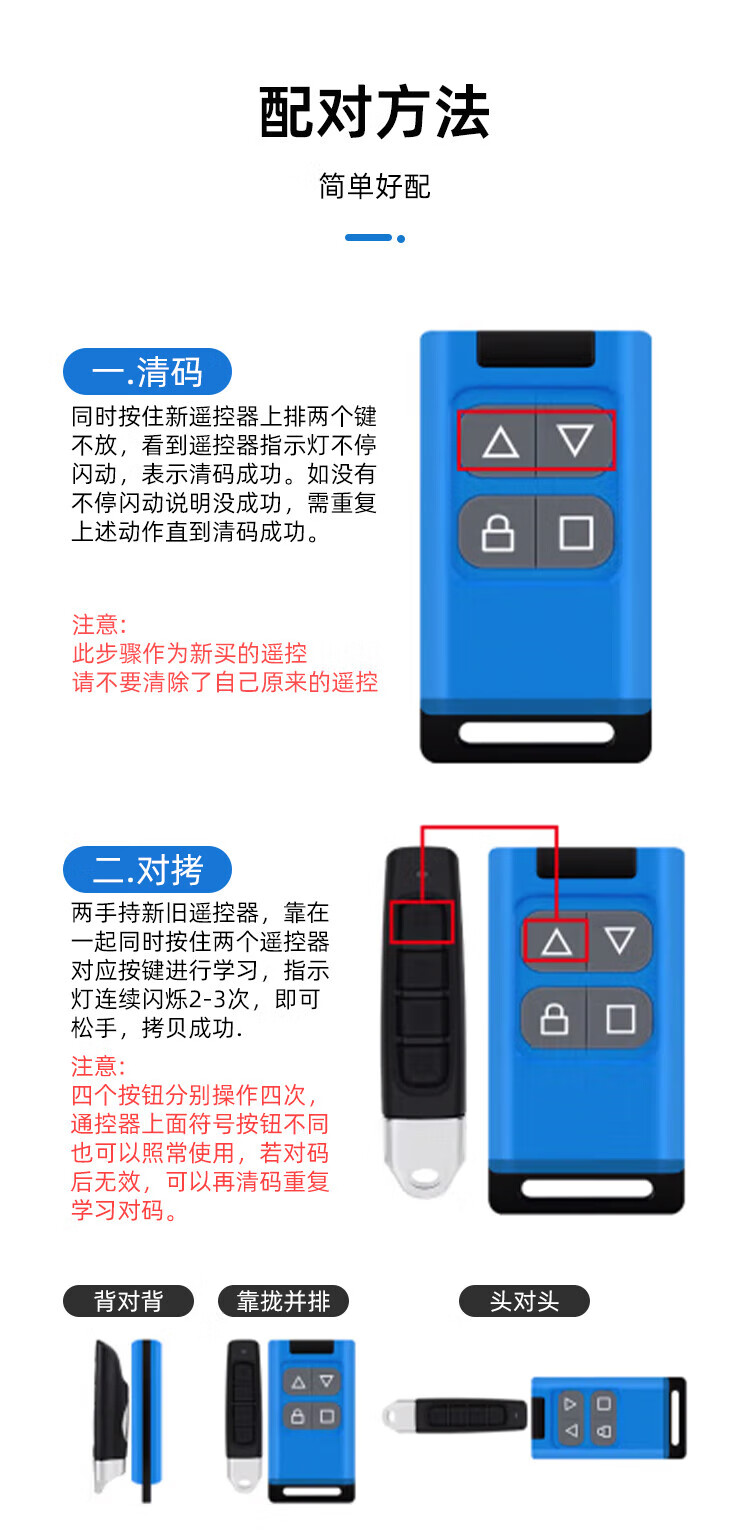 配对方法

简单好配

一.清码

同时按住新遥控器上排两个键不放，看到遥控器指示灯不停闪动，表示清码成功。如没有不停闪动说明没成功，需重复上述动作直到清码成功。

注意:
此步骤作为新买的遥控
请不要清除了自己原来的遥控

二.对拷

两手持新旧遥控器，靠在一起同时按住两个遥控器对应按键进行学习，指示灯连续闪烁2-3次，即可松手，拷贝成功.

注意:
四个按钮分别操作四次，通控器上面符号按钮不同也可以照常使用，若对码后无效，可以再清码重复学习对码。

背对背

靠拢并排

头对头