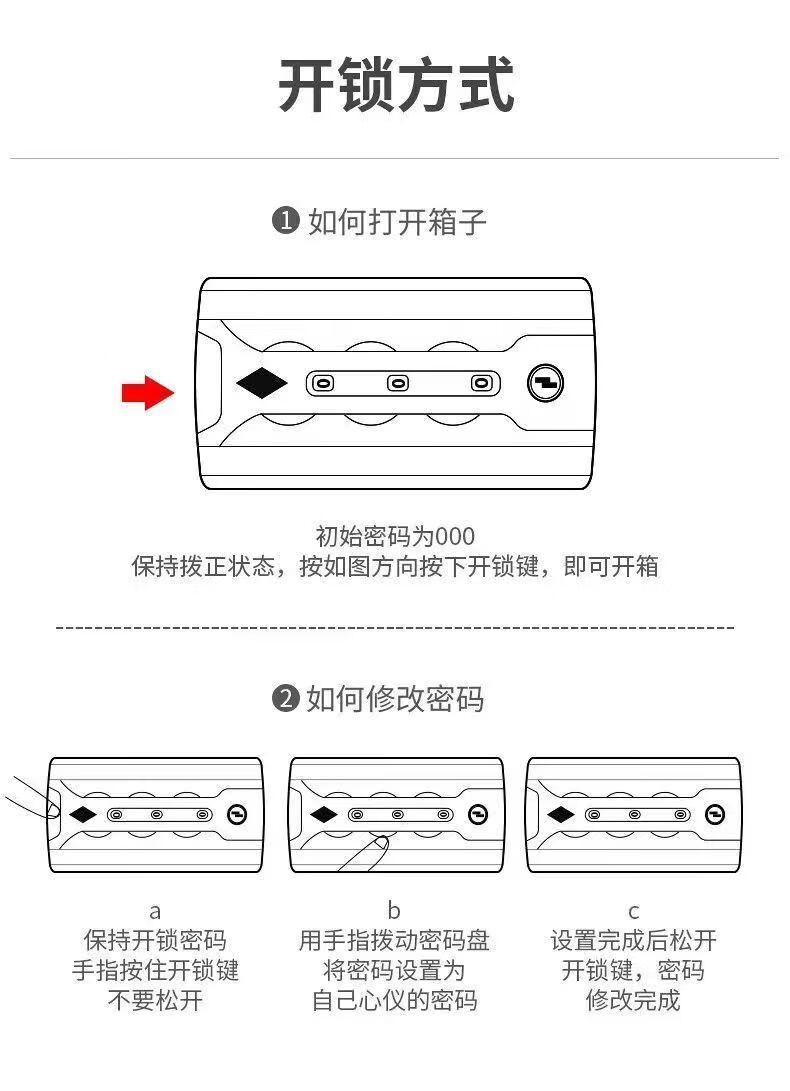 开锁方式

❶ 如何打开箱子

初始密码为000
保持拨正状态，按如图方向按下开锁键，即可开箱

❷ 如何修改密码

a
保持开锁密码
手指按住开锁键
不要松开

b
用手指拨动密码盘
将密码设置为
自己心仪的密码

c
设置完成后松开
开锁键，密码
修改完成