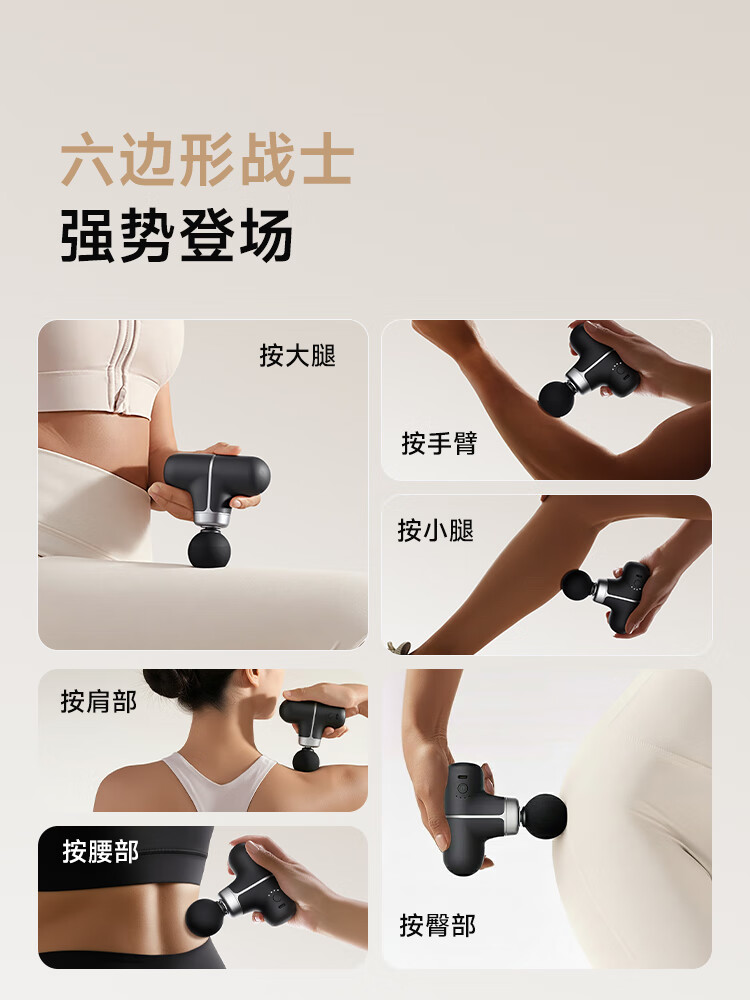 六边形战士
强势登场

按大腿

按手臂

按小腿

按肩部

按腰部

按臀部