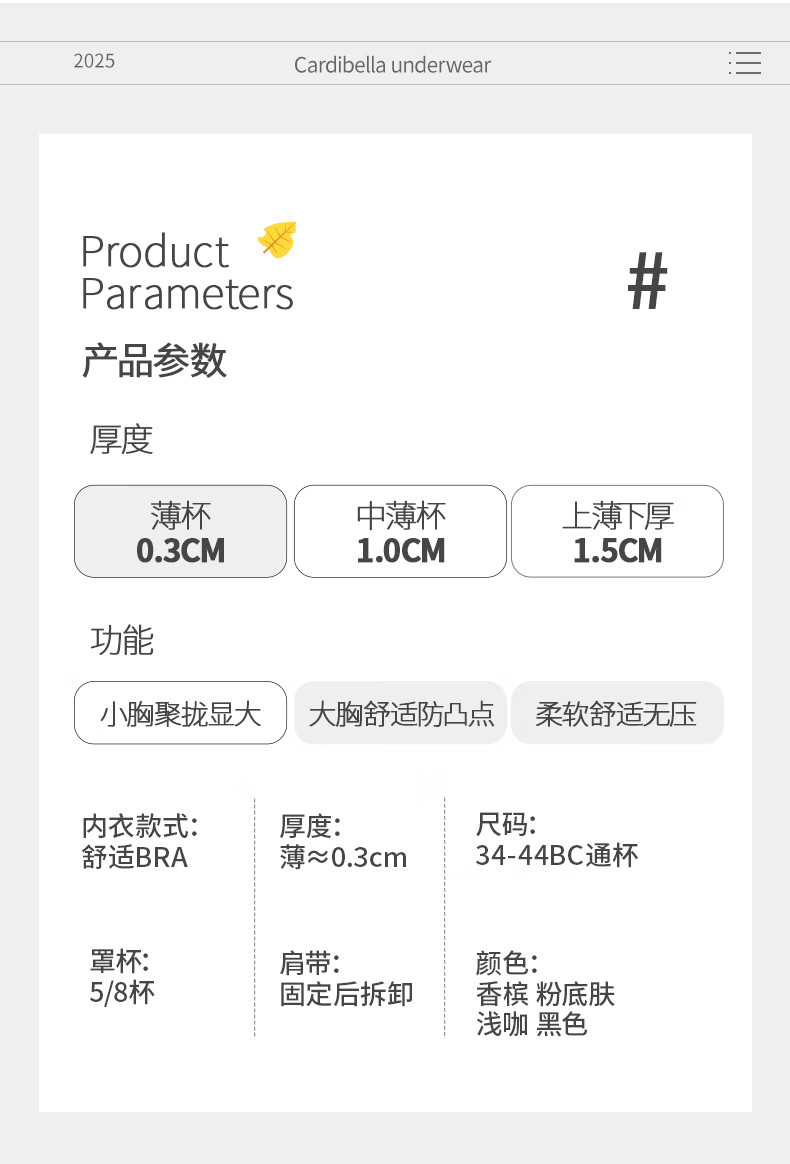 2025

Cardibella underwear

Product
Parameters

#

产品参数

厚度

薄杯
0.3CM

中薄杯
1.0CM

上薄下厚
1.5CM

功能

小胸聚拢显大

大胸舒适防凸点

柔软舒适无压

内衣款式:
舒适BRA

罩杯:
5/8杯

厚度:
薄≈0.3cm

肩带:
固定后拆卸

尺码:
34-44BC通杯

颜色:
香槟 粉底肤
浅咖 黑色