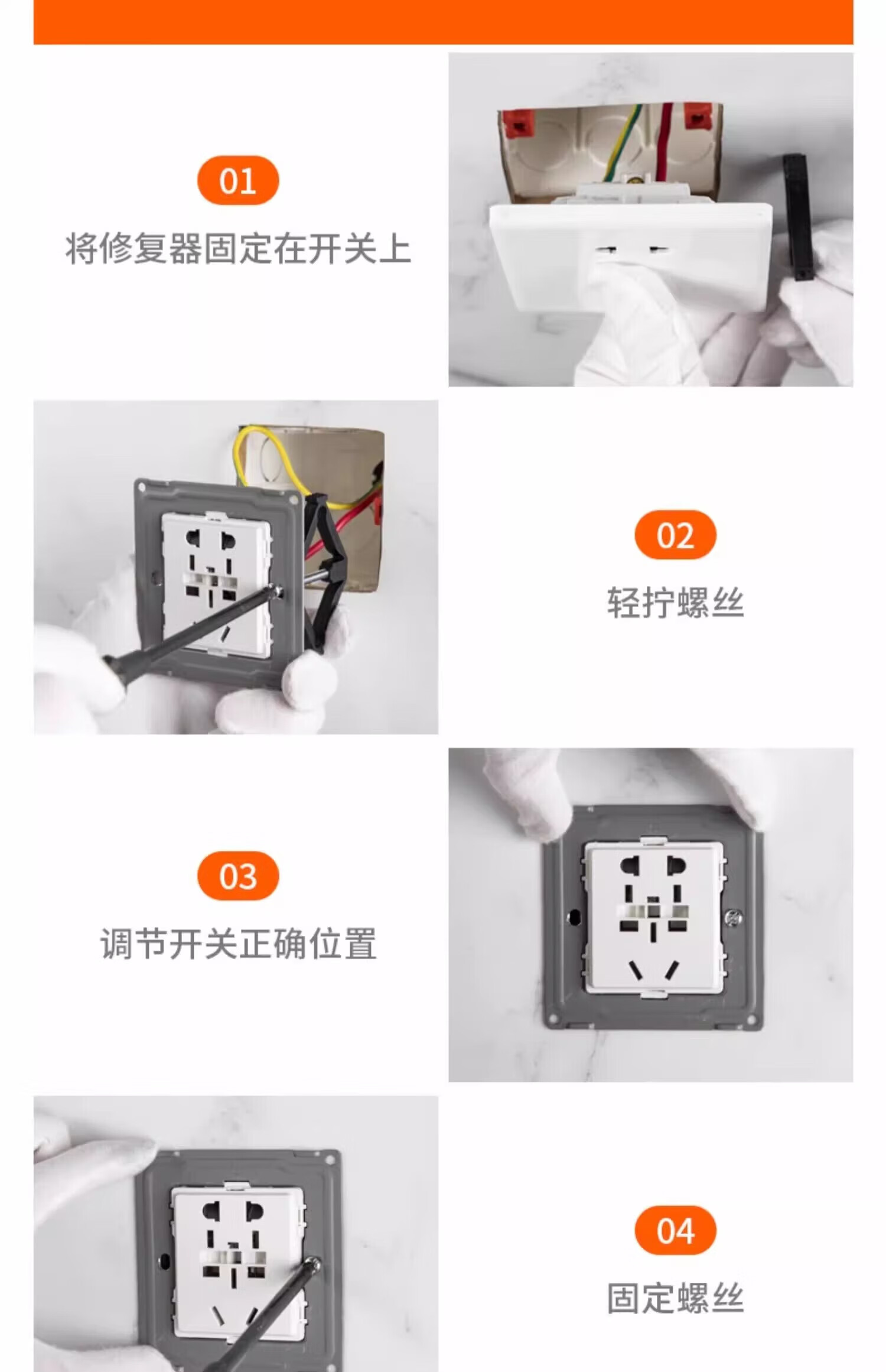 01

将修复器固定在开关上

02

轻拧螺丝

03

调节开关正确位置

04

固定螺丝