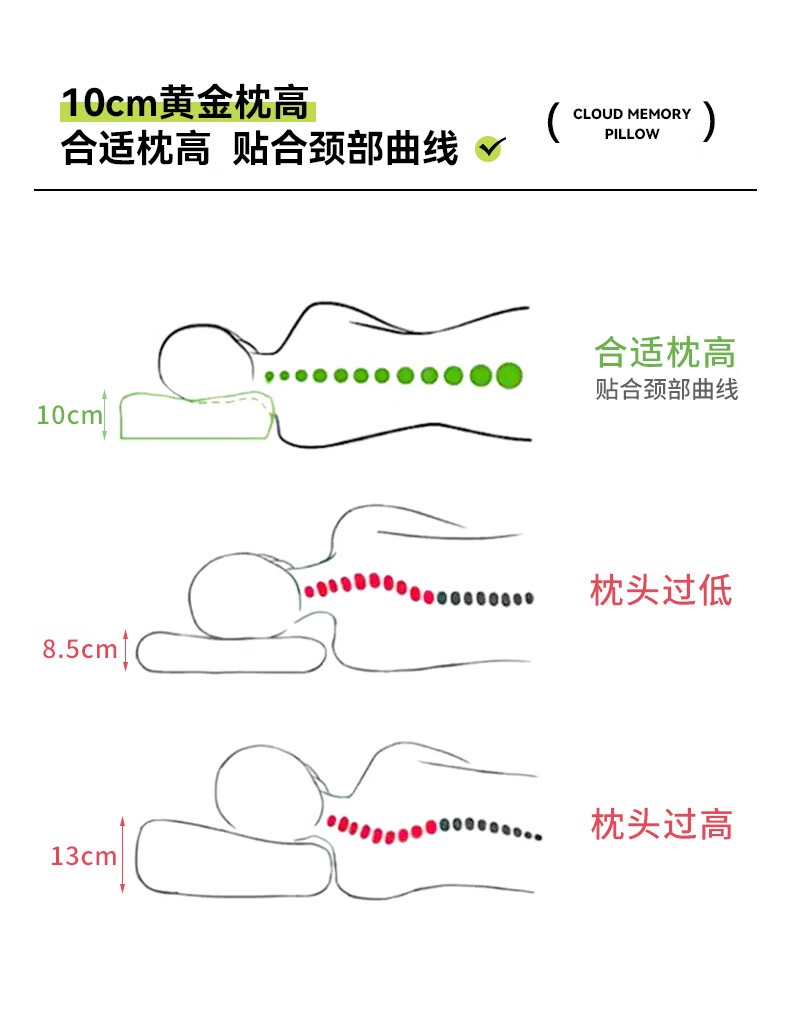 10cm黄金枕高
合适枕高 贴合颈部曲线

( CLOUD MEMORY PILLOW )

10cm

合适枕高
贴合颈部曲线

8.5cm

枕头过低

13cm

枕头过高