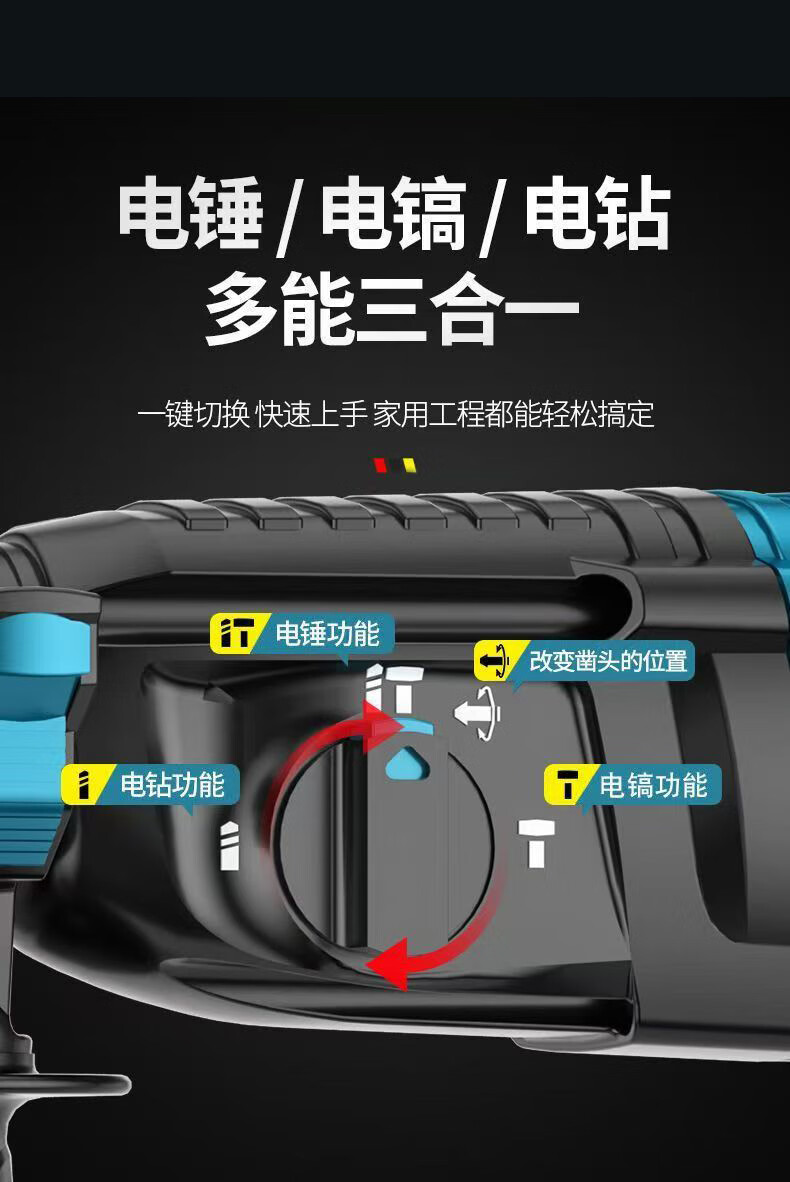 电锤 / 电镐 / 电钻
多能三合一

一键切换 快速上手 家用工程都能轻松搞定

电锤功能

改变凿头的位置

电钻功能

电镐功能