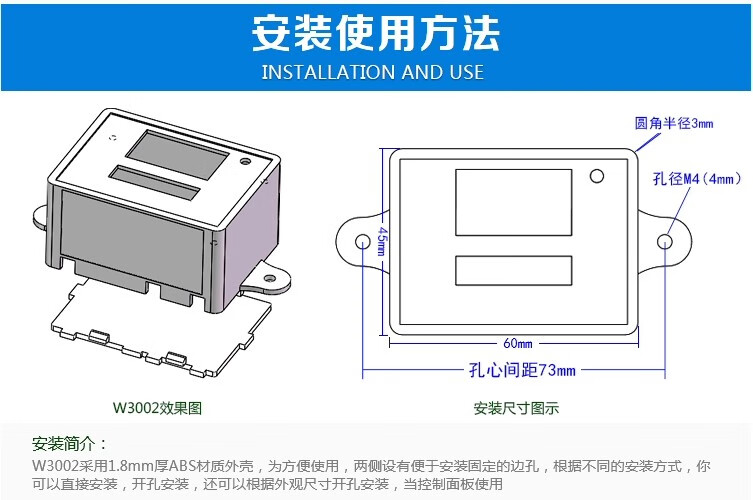 安装使用方法
INSTALLATION AND USE

圆角半径3mm
孔径M4（4mm）
45mm
60mm
孔心间距73mm

W3002效果图
安装尺寸图示

安装简介：
W3002采用1.8mm厚ABS材质外壳，为方便使用，两侧设有便于安装固定的边孔，根据不同的安装方式，你可以直接安装，开孔安装，还可以根据外观尺寸开孔安装，当控制面板使用