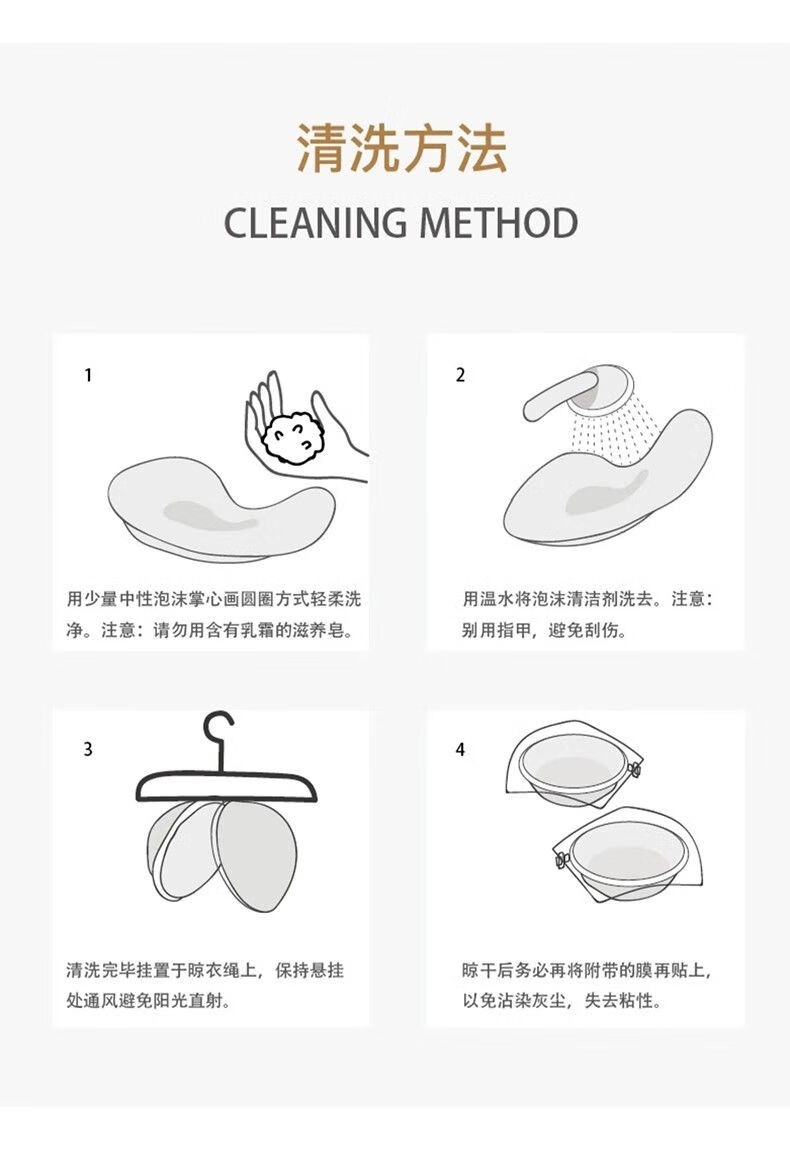 清洗方法
CLEANING METHOD

1

用少量中性泡沫掌心画圆圈方式轻柔洗净。注意：请勿用含有乳霜的滋养皂。

2

用温水将泡沫清洁剂洗去。注意：别用指甲，避免刮伤。

3

清洗完毕挂置于晾衣绳上，保持悬挂处通风避免阳光直射。

4

晾干后务必再将附带的膜再贴上，以免沾染灰尘，失去粘性。