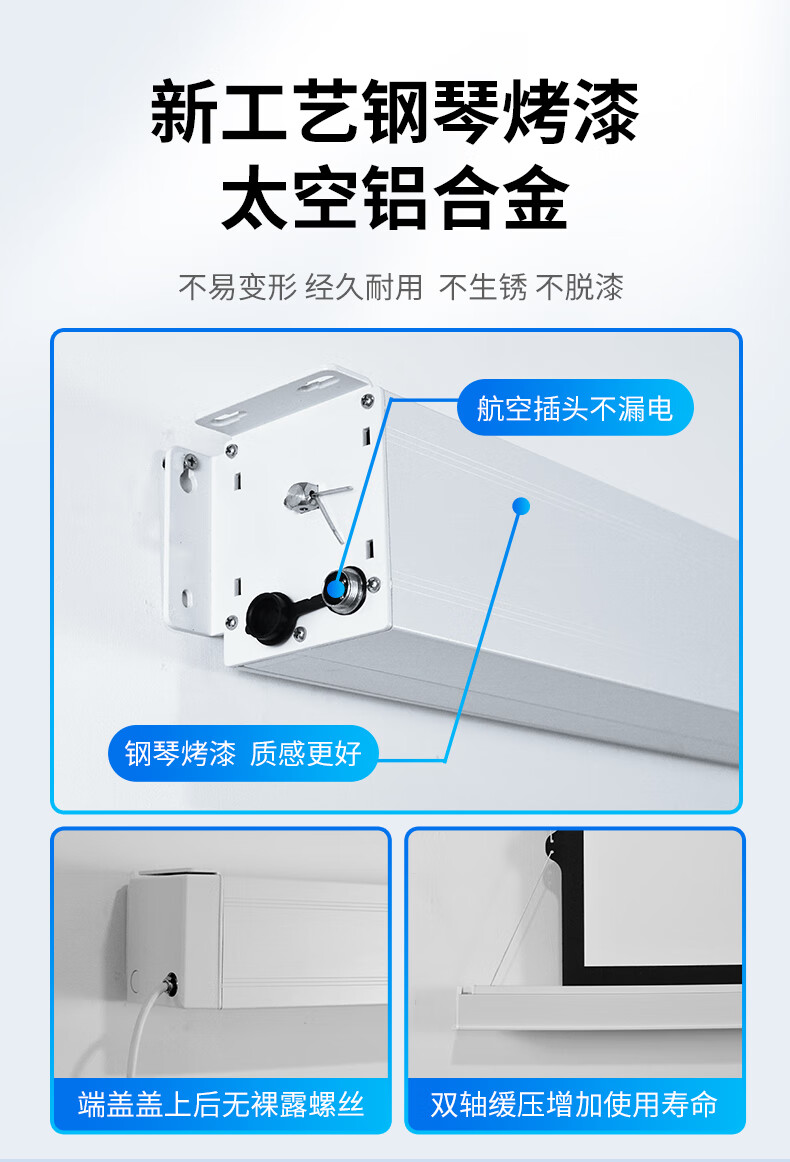 新工艺钢琴烤漆
太空铝合金

不易变形 经久耐用 不生锈 不脱漆

航空插头不漏电

钢琴烤漆 质感更好

端盖盖上后无裸露螺丝

双轴缓压增加使用寿命