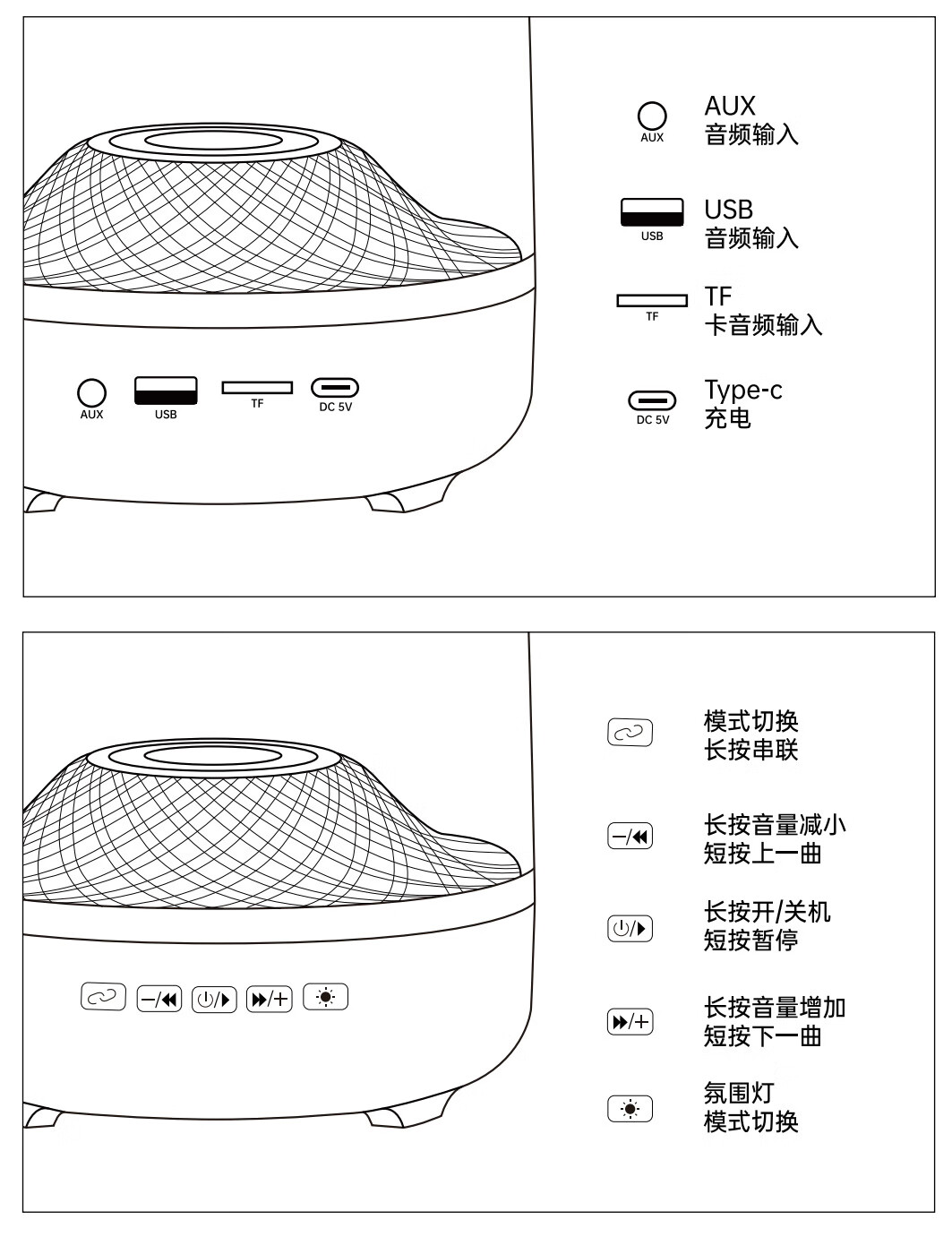 AUX USB TF DC 5V

AUX
AUX
音频输入

USB
USB
音频输入

TF
TF
卡音频输入

DC 5V
Type-c
充电

模式切换
长按串联

长按音量减小
短按上一曲

长按开/关机
短按暂停

长按音量增加
短按下一曲

氛围灯
模式切换