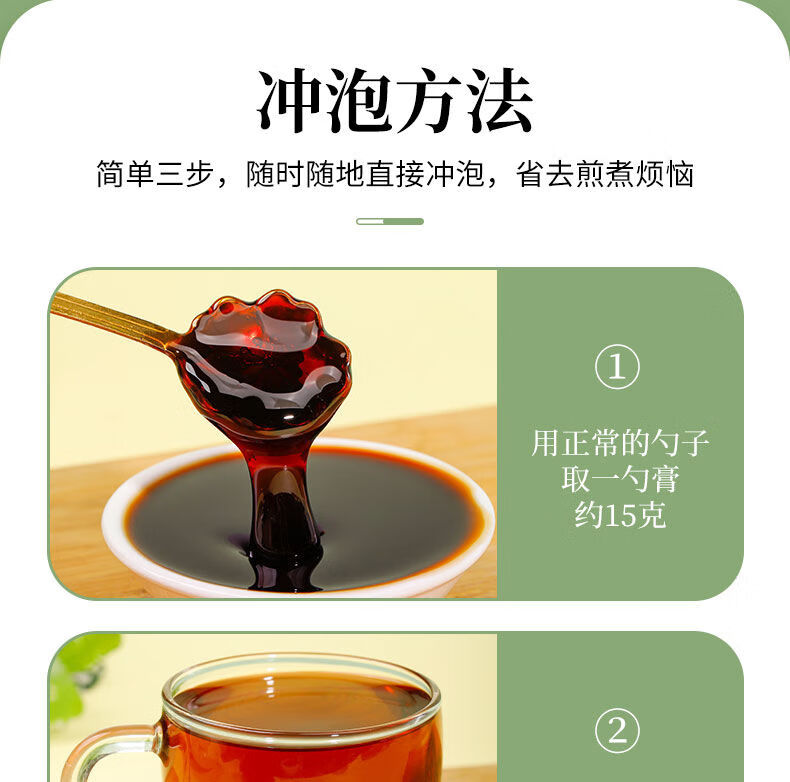 冲泡方法

简单三步，随时随地直接冲泡，省去煎煮烦恼

①

用正常的勺子
取一勺膏
约15克

②