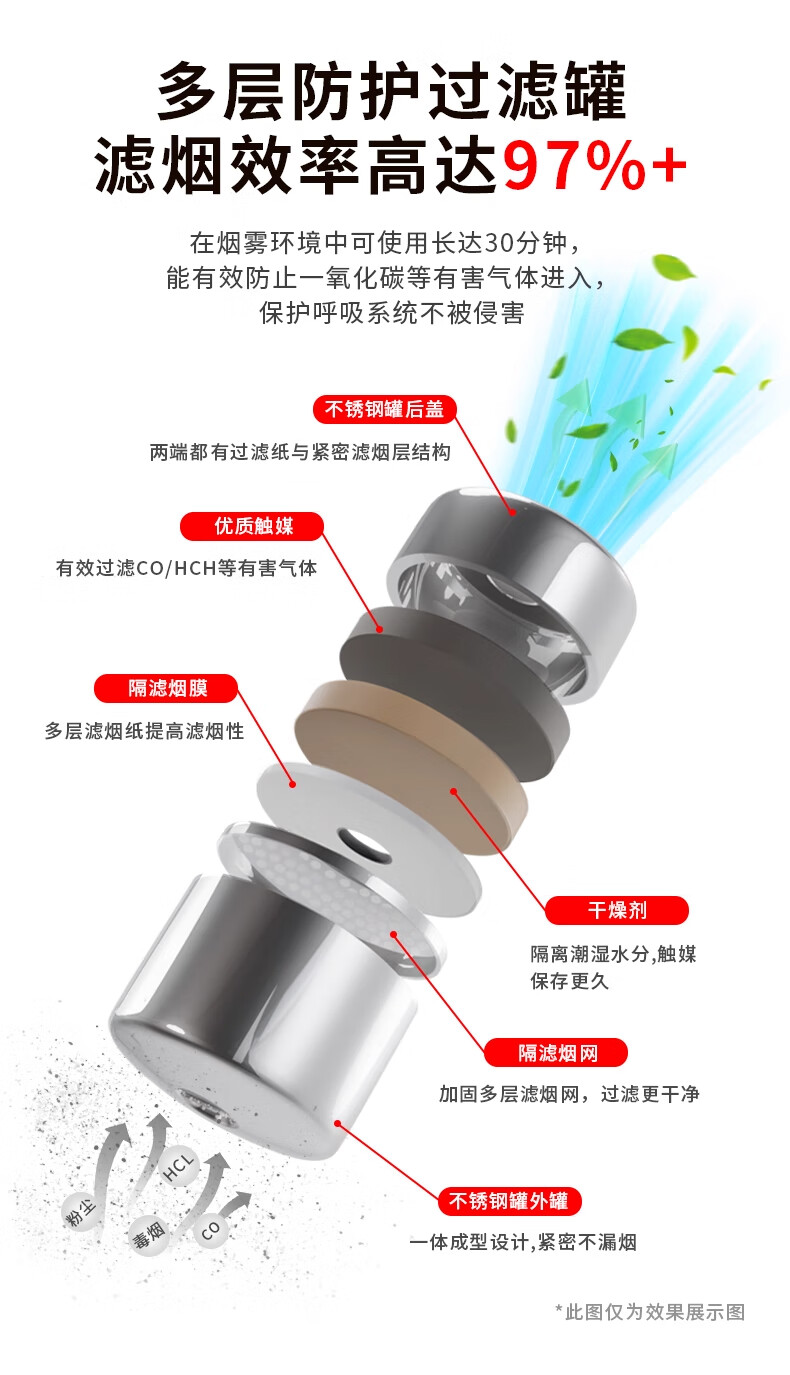 多层防护过滤罐
滤烟效率高达97%+

在烟雾环境中可使用长达30分钟，
能有效防止一氧化碳等有害气体进入，
保护呼吸系统不被侵害

不锈钢罐后盖
两端都有过滤纸与紧密滤烟层结构

优质触媒
有效过滤CO/HCH等有害气体

隔滤烟膜
多层滤烟纸提高滤烟性

干燥剂
隔离潮湿水分,触媒保存更久

隔滤烟网
加固多层滤烟网，过滤更干净

不锈钢罐外罐
一体成型设计,紧密不漏烟

粉尘
HCL
毒烟
CO

*此图仅为效果展示图