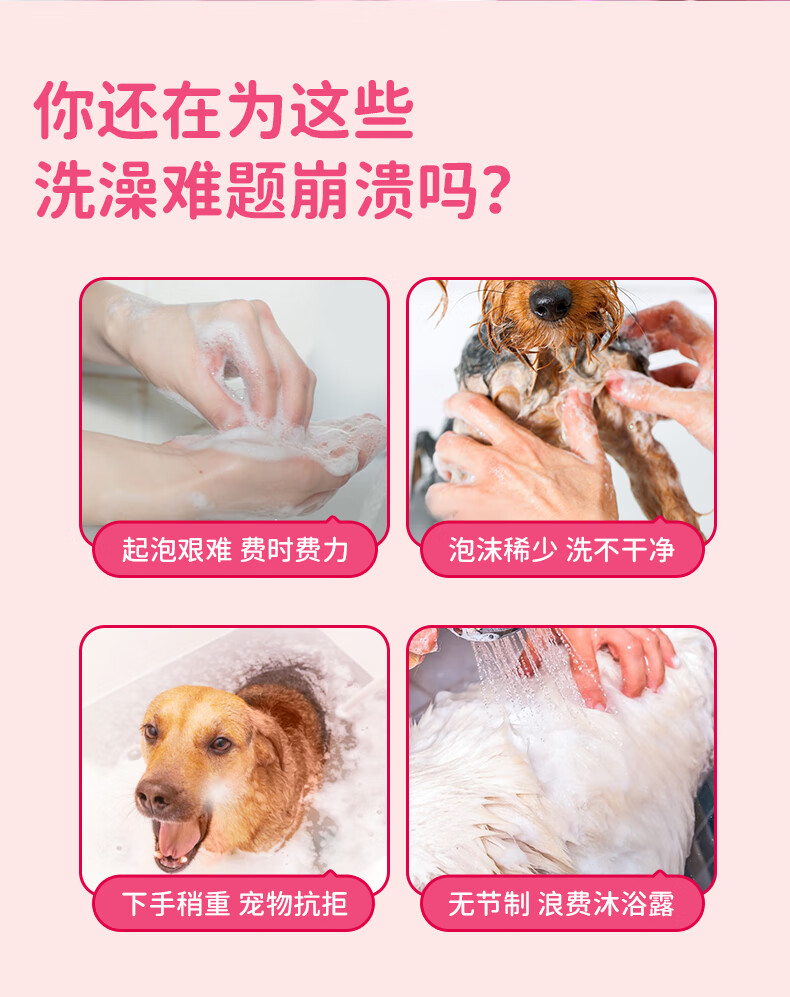 你还在为这些
洗澡难题崩溃吗？

起泡艰难 费时费力

泡沫稀少 洗不干净

下手稍重 宠物抗拒

无节制 浪费沐浴露