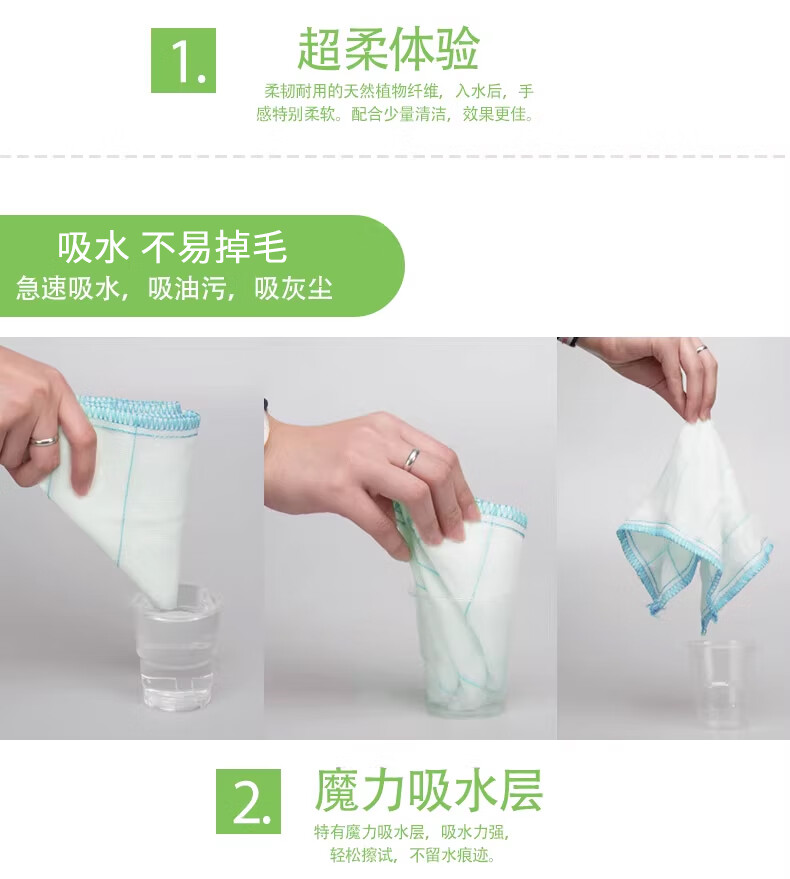 1. 超柔体验

柔韧耐用的天然植物纤维，入水后，手感特别柔软。配合少量清洁，效果更佳。

吸水 不易掉毛
急速吸水，吸油污，吸灰尘

2. 魔力吸水层

特有魔力吸水层，吸水力强，轻松擦试，不留水痕迹。