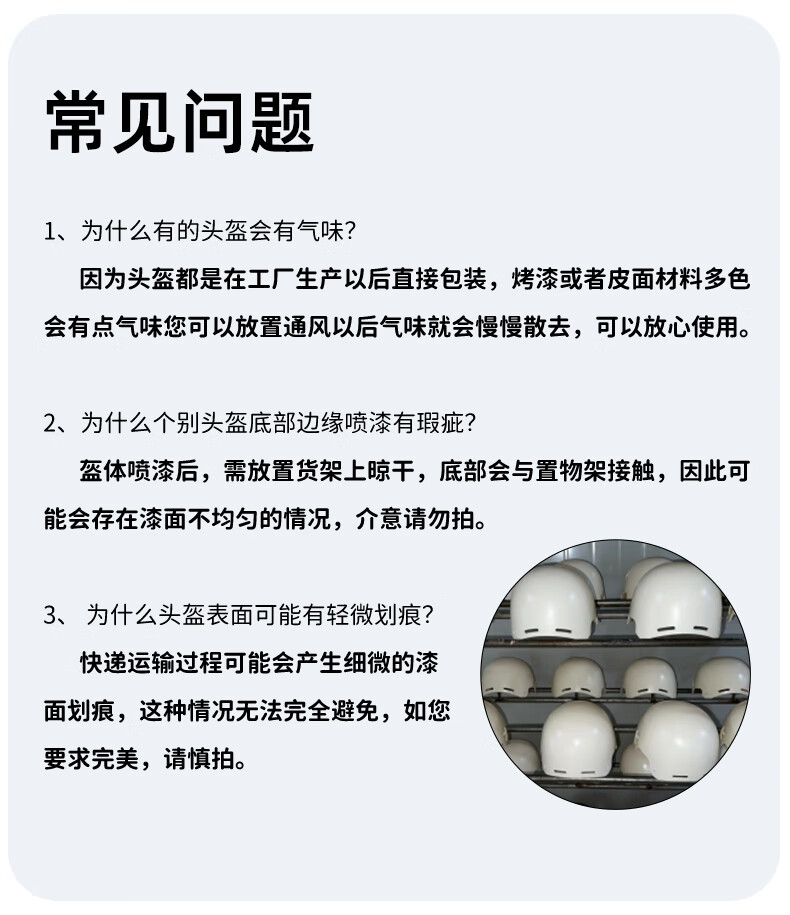 常见问题

1、为什么有的头盔会有气味?

因为头盔都是在工厂生产以后直接包装，烤漆或者皮面材料多色会有点气味您可以放置通风以后气味就会慢慢散去，可以放心使用。

2、为什么个别头盔底部边缘喷漆有瑕疵?

盔体喷漆后，需放置货架上晾干，底部会与置物架接触，因此可能会存在漆面不均匀的情况，介意请勿拍。

3、 为什么头盔表面可能有轻微划痕?

快递运输过程可能会产生细微的漆面划痕，这种情况无法完全避免，如您要求完美，请慎拍。