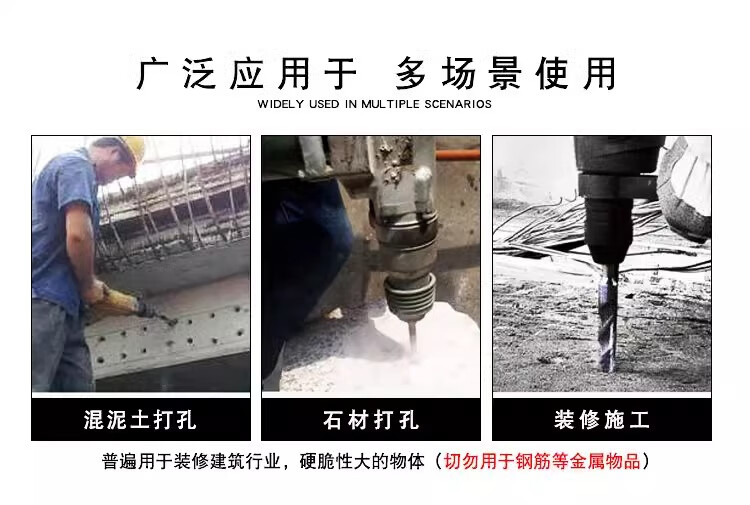 广泛应用于 多场景使用
WIDELY USED IN MULTIPLE SCENARIOS

混泥土打孔

石材打孔

装修施工

普遍用于装修建筑行业，硬脆性大的物体（切勿用于钢筋等金属物品）