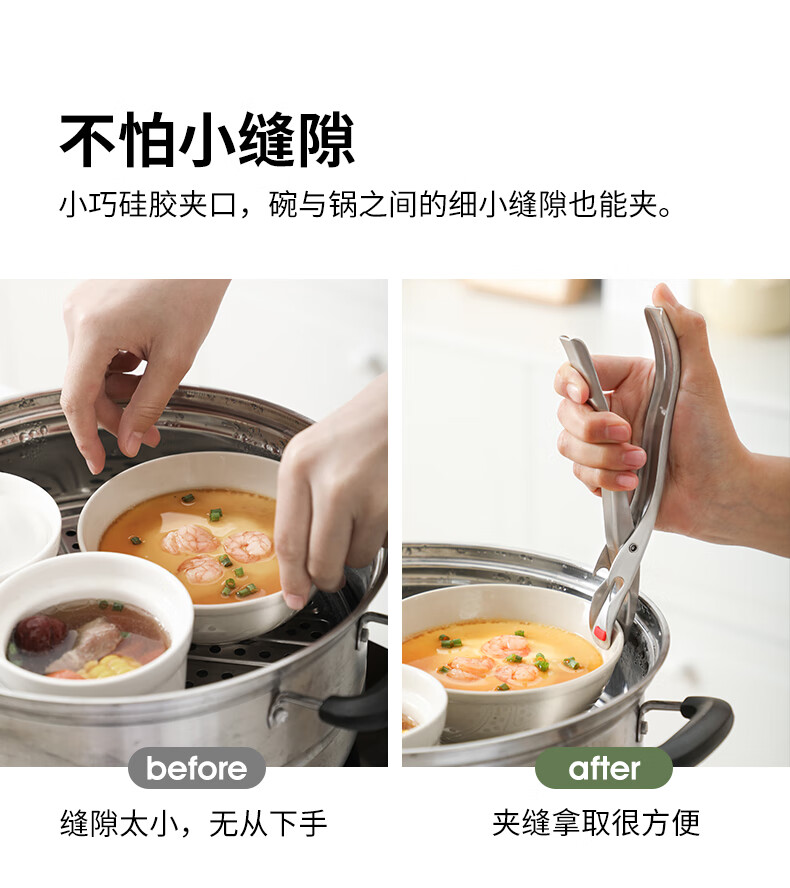 不怕小缝隙

小巧硅胶夹口，碗与锅之间的细小缝隙也能夹。

before

缝隙太小，无从下手

after

夹缝拿取很方便