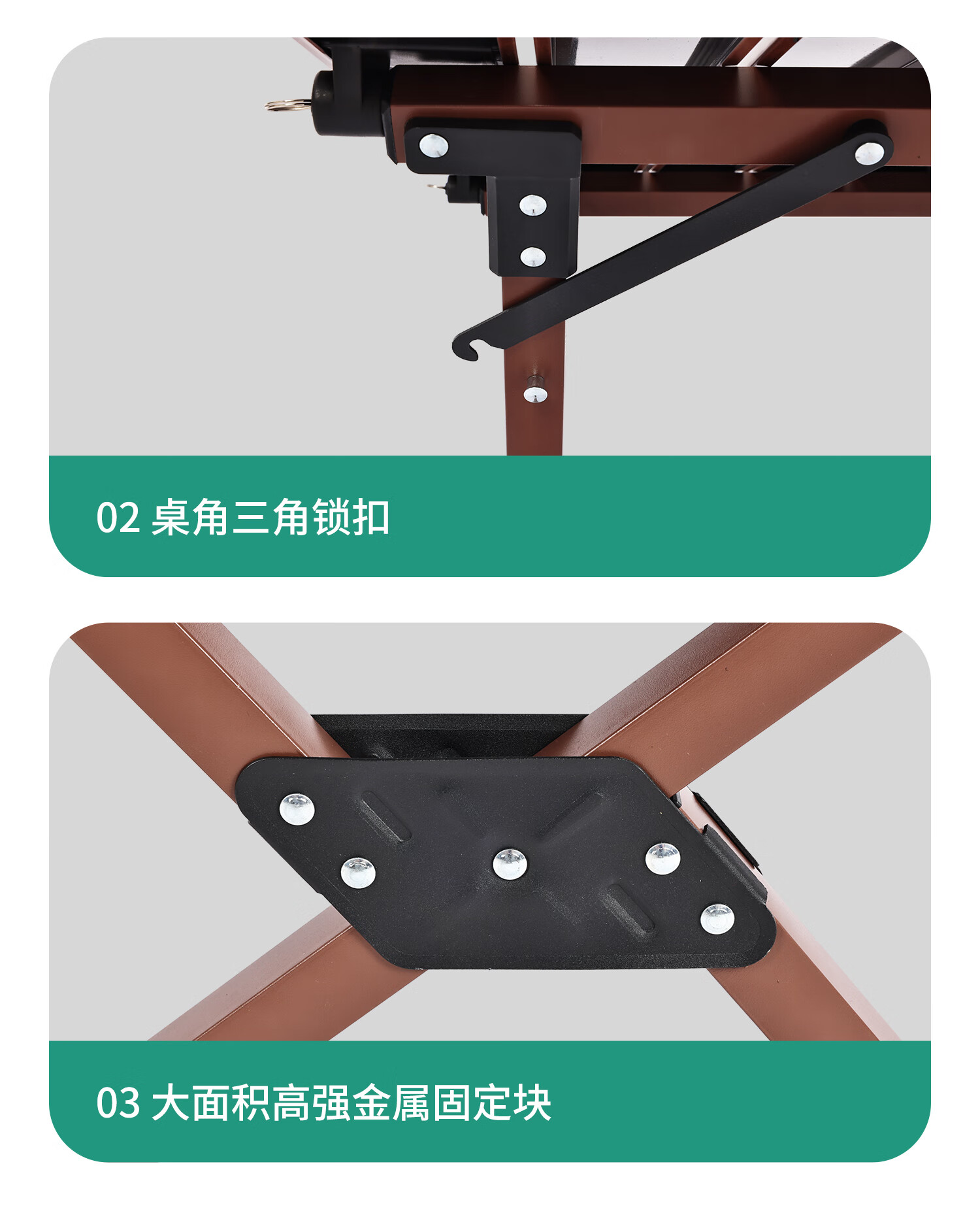 02 桌角三角锁扣

03 大面积高强金属固定块