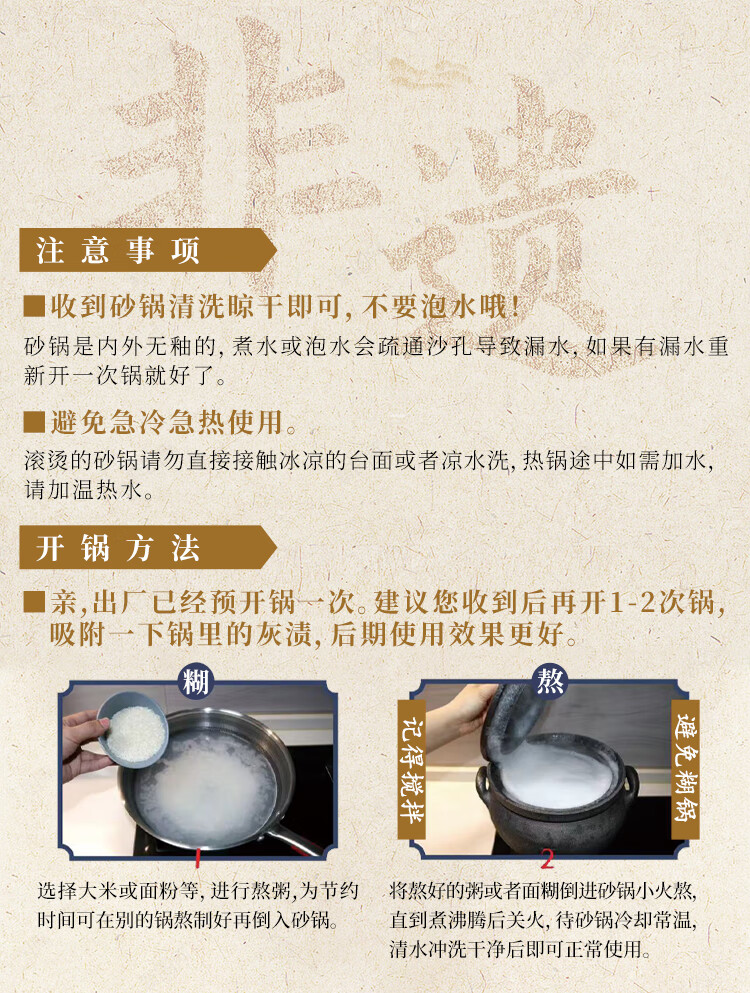 非遗

注意事项

■收到砂锅清洗晾干即可，不要泡水哦！

砂锅是内外无釉的，煮水或泡水会疏通沙孔导致漏水，如果有漏水重新开一次锅就好了。

■避免急冷急热使用。

滚烫的砂锅请勿直接接触冰凉的台面或者凉水洗，热锅途中如需加水，请加温热水。

开锅方法

■亲，出厂已经预开锅一次。建议您收到后再开1-2次锅，吸附一下锅里的灰渍，后期使用效果更好。

糊

1

选择大米或面粉等，进行熬粥，为节约时间可在别的锅熬制好再倒入砂锅。

熬

记得搅拌

避免糊锅

2

将熬好的粥或者面糊倒进砂锅小火熬，直到煮沸腾后关火，待砂锅冷却常温，清水冲洗干净后即可正常使用。