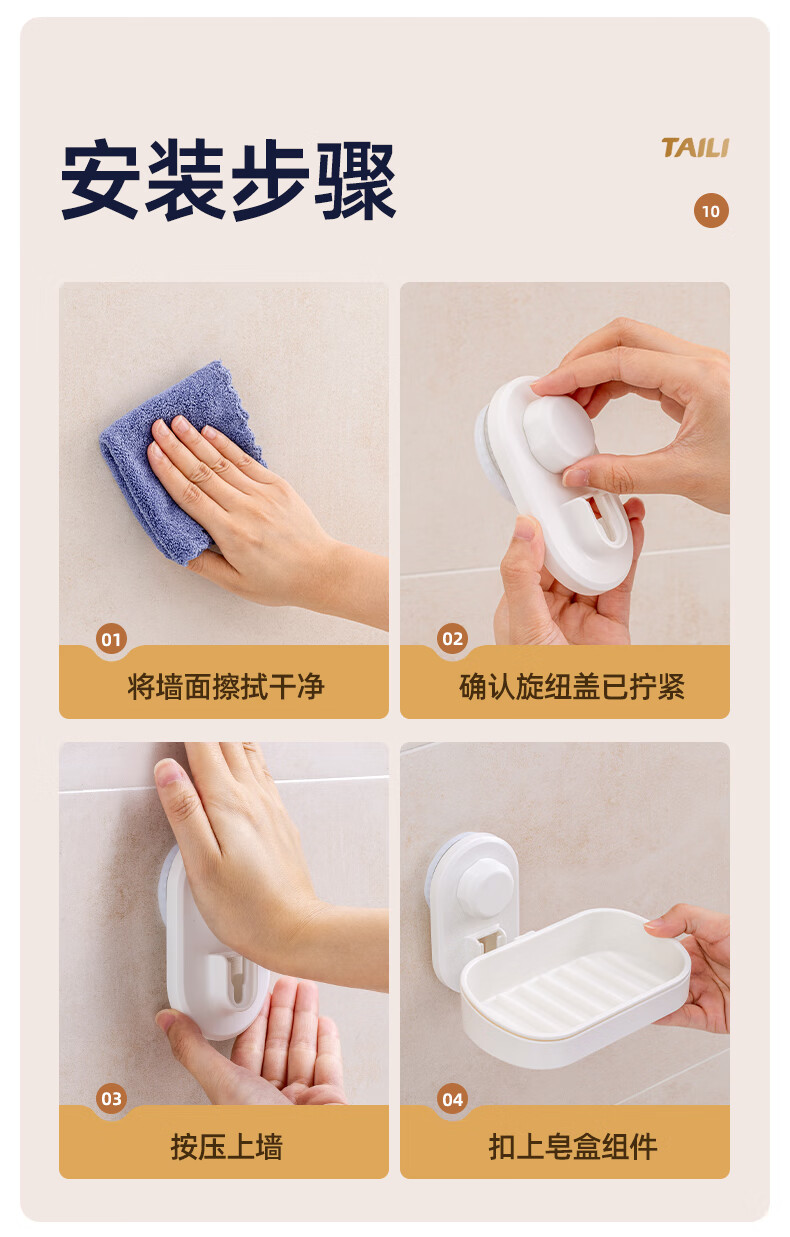 安装步骤

TAILI

10

01
将墙面擦拭干净

02
确认旋纽盖已拧紧

03
按压上墙

04
扣上皂盒组件