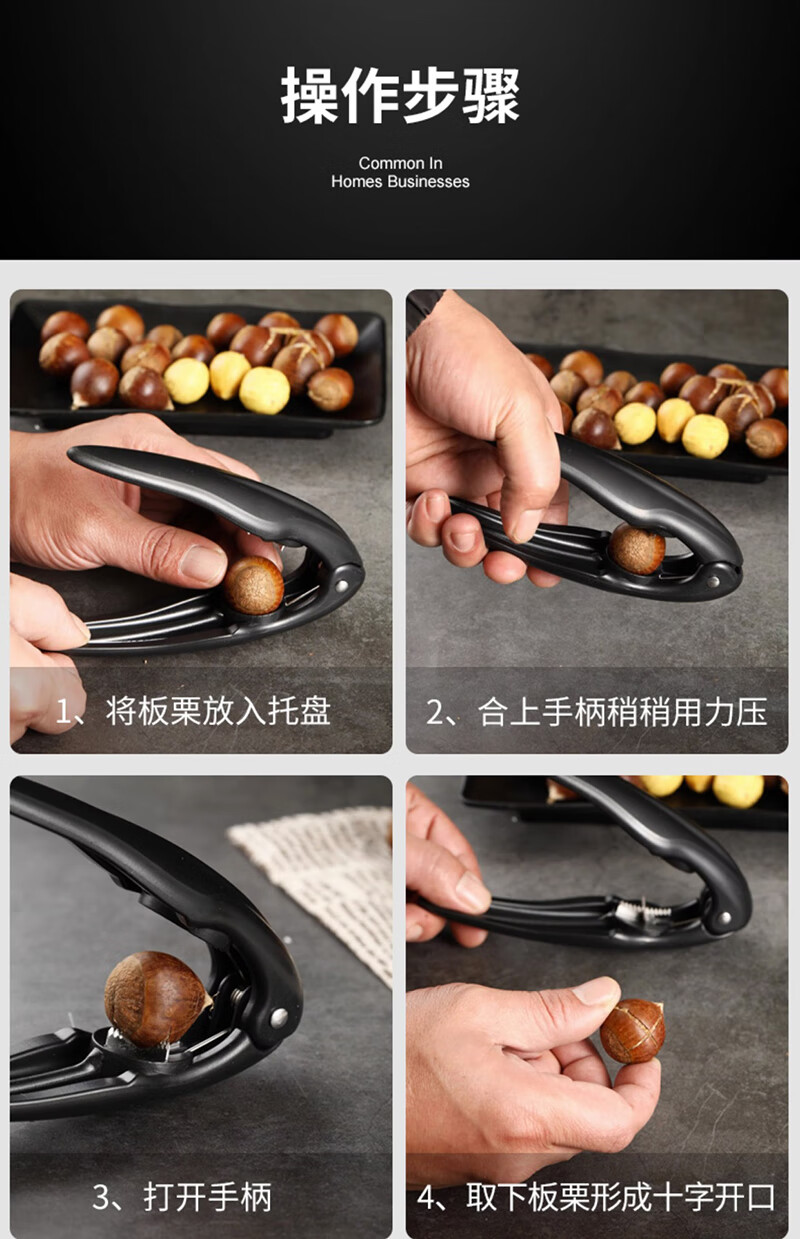 操作步骤

Common In
Homes Businesses

1、将板栗放入托盘

2、合上手柄稍稍用力压

3、打开手柄

4、取下板栗形成十字开口