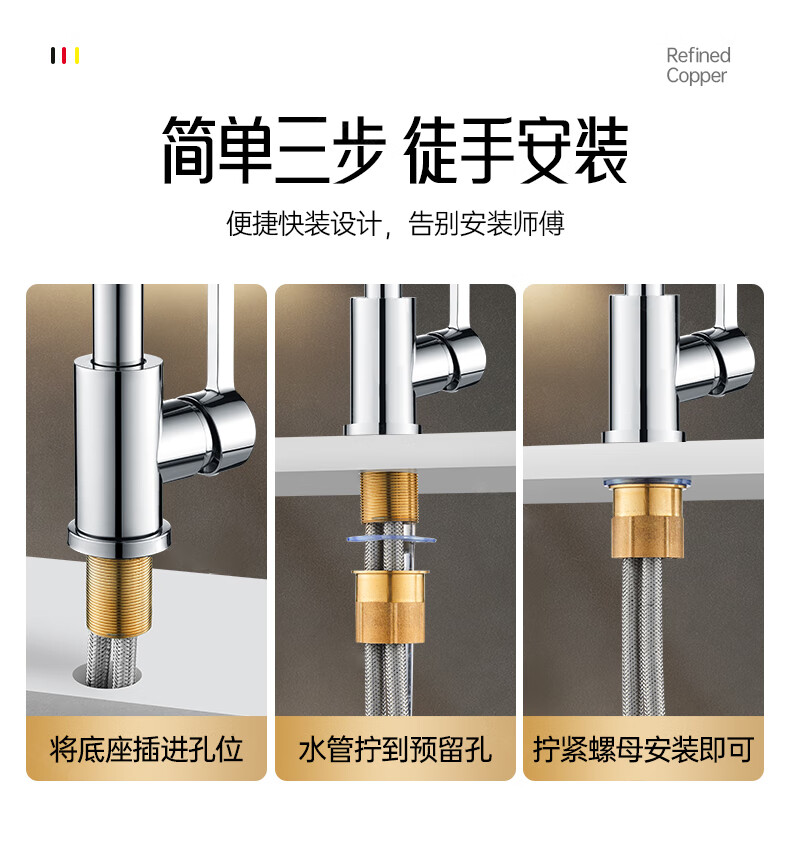 Refined
Copper

简单三步 徒手安装

便捷快装设计，告别安装师傅

将底座插进孔位

水管拧到预留孔

拧紧螺母安装即可