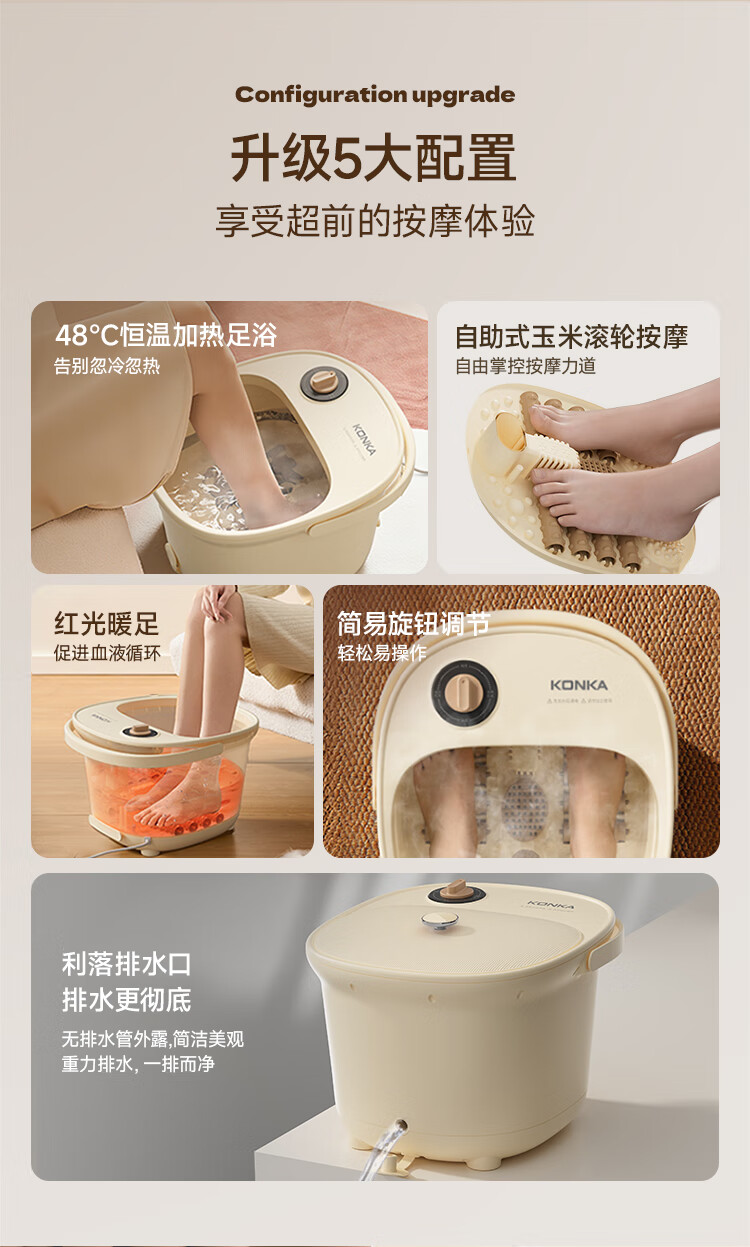 Configuration upgrade

升级5大配置

享受超前的按摩体验

48°C恒温加热足浴
告别忽冷忽热

KONKA

自助式玉米滚轮按摩
自由掌控按摩力道

红光暖足
促进血液循环

简易旋钮调节
轻松易操作

KONKA

利落排水口
排水更彻底

无排水管外露,简洁美观
重力排水, 一排而净

KONKA