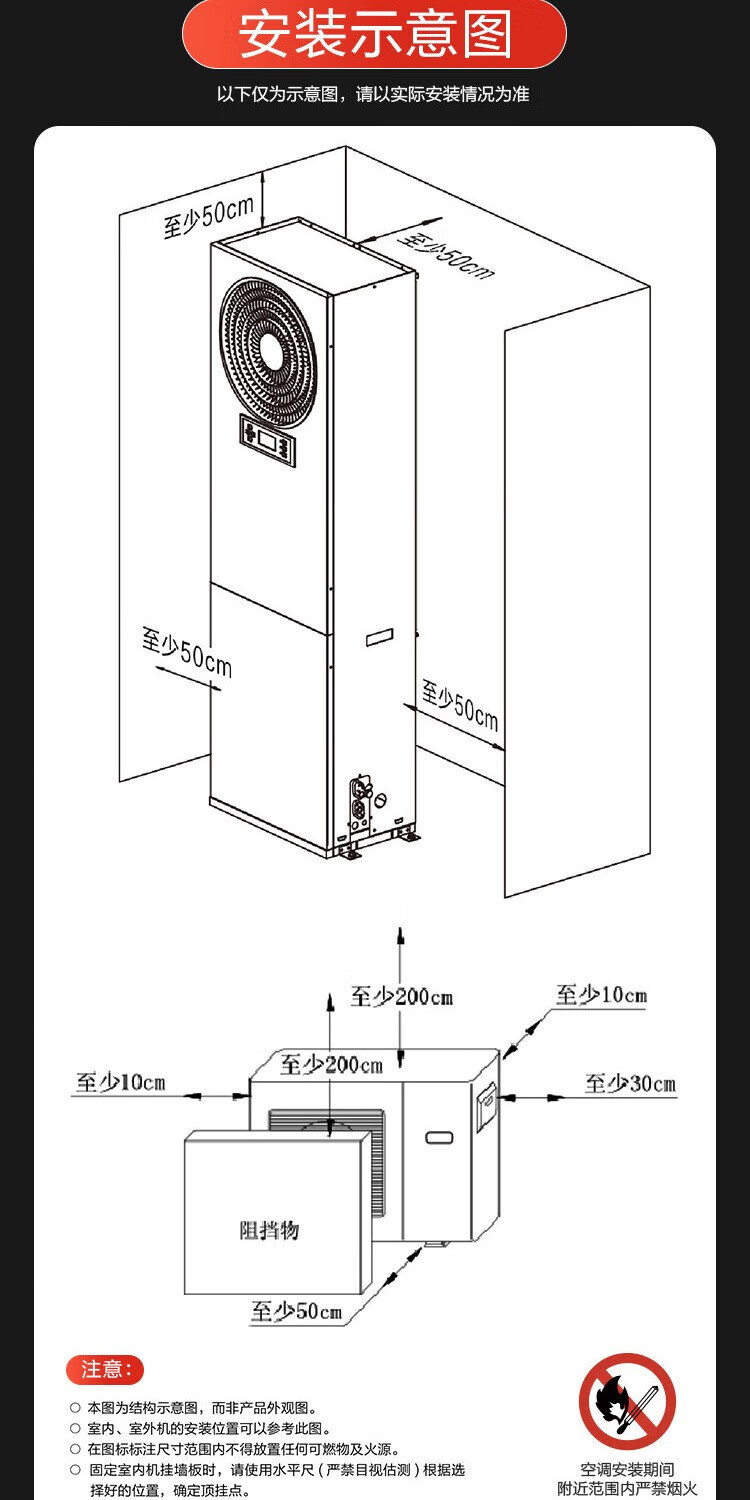 安装示意图

以下仅为示意图，请以实际安装情况为准

至少50cm

至少50cm

至少50cm

至少50cm

至少200cm

至少10cm

至少200cm

至少10cm

至少30cm

阻挡物

至少50cm

注意:

○ 本图为结构示意图，而非产品外观图。
○ 室内、室外机的安装位置可以参考此图。
○ 在图标标注尺寸范围内不得放置任何可燃物及火源。
○ 固定室内机挂墙板时，请使用水平尺（严禁目视估测）根据选择好的位置，确定顶挂点。

空调安装期间
附近范围内严禁烟火