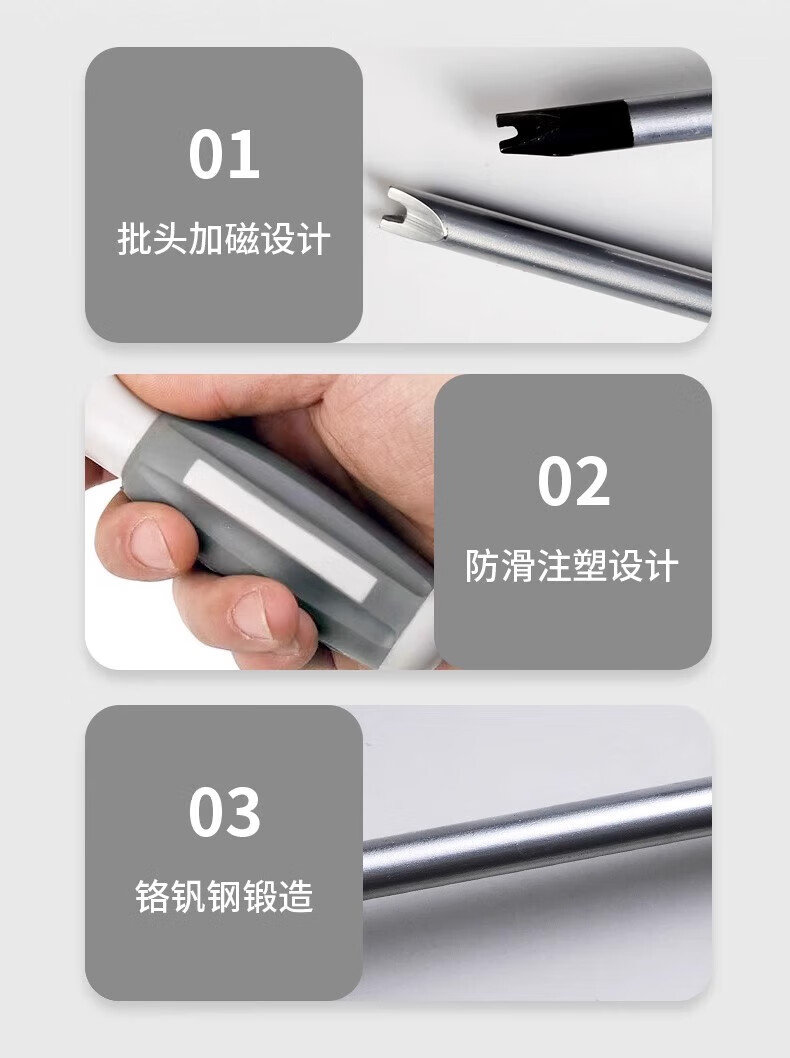 01
批头加磁设计

02
防滑注塑设计

03
铬钒钢锻造