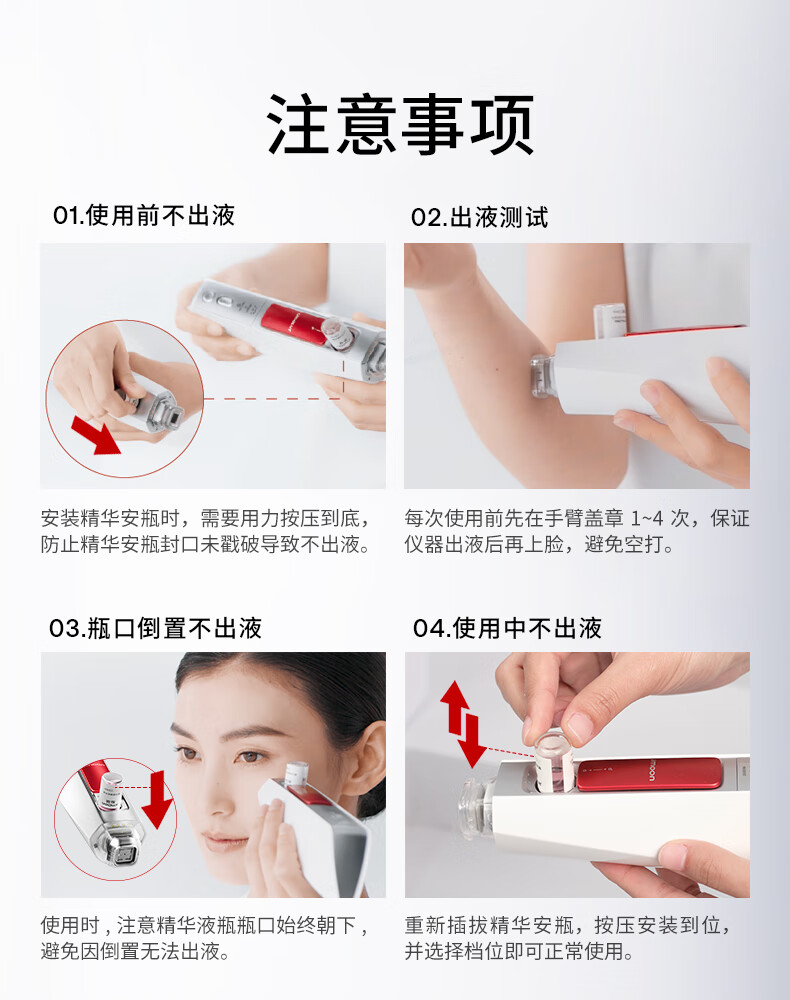 注意事项

01.使用前不出液

安装精华安瓶时，需要用力按压到底，防止精华安瓶封口未戳破导致不出液。

02.出液测试

每次使用前先在手臂盖章 1~4 次，保证仪器出液后再上脸，避免空打。

03.瓶口倒置不出液

使用时，注意精华液瓶瓶口始终朝下，避免因倒置无法出液。

04.使用中不出液

moon

重新插拔精华安瓶，按压安装到位，并选择档位即可正常使用。