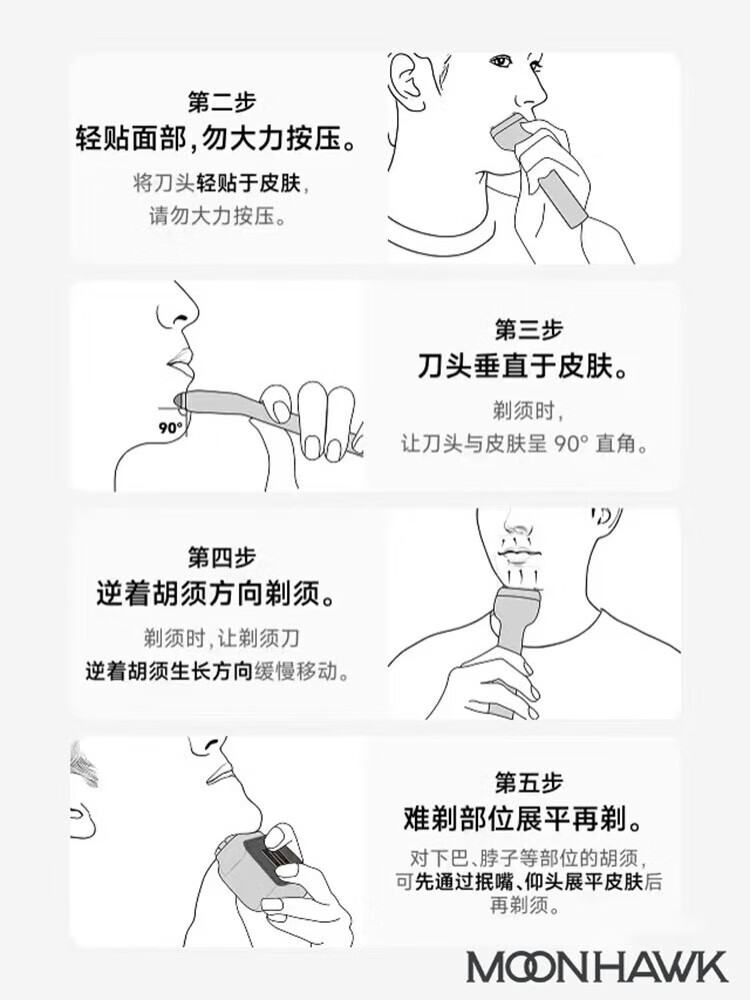 第二步
轻贴面部，勿大力按压。

将刀头轻贴于皮肤，
请勿大力按压。

90°

第三步
刀头垂直于皮肤。

剃须时，
让刀头与皮肤呈 90° 直角。

第四步
逆着胡须方向剃须。

剃须时，让剃须刀
逆着胡须生长方向缓慢移动。

第五步
难剃部位展平再剃。

对下巴、脖子等部位的胡须，
可先通过抿嘴、仰头展平皮肤后
再剃须。

MOONHAWK