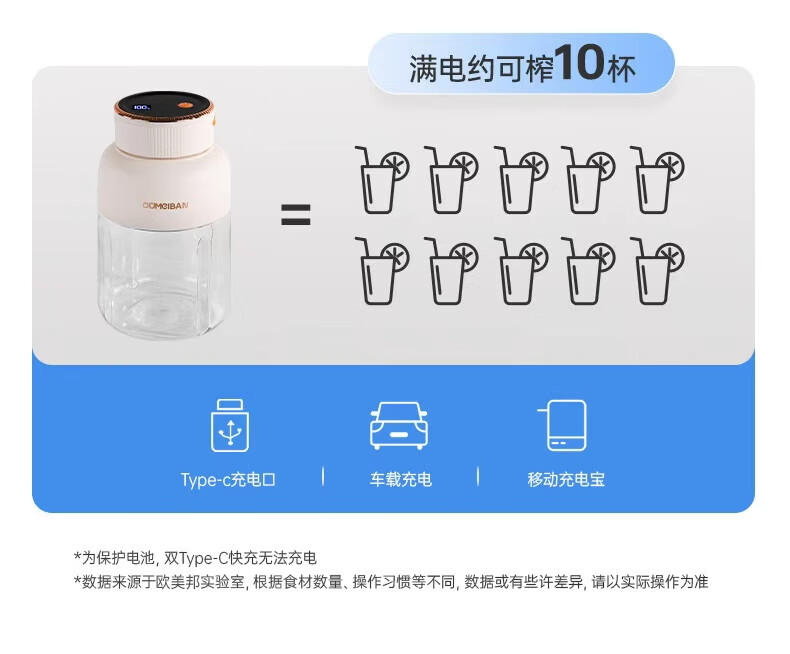 满电约可榨10杯

100

OUMEIBAN

=

Type-c充电口

车载充电

移动充电宝

*为保护电池, 双Type-C快充无法充电
*数据来源于欧美邦实验室, 根据食材数量、操作习惯等不同, 数据或有些许差异, 请以实际操作为准