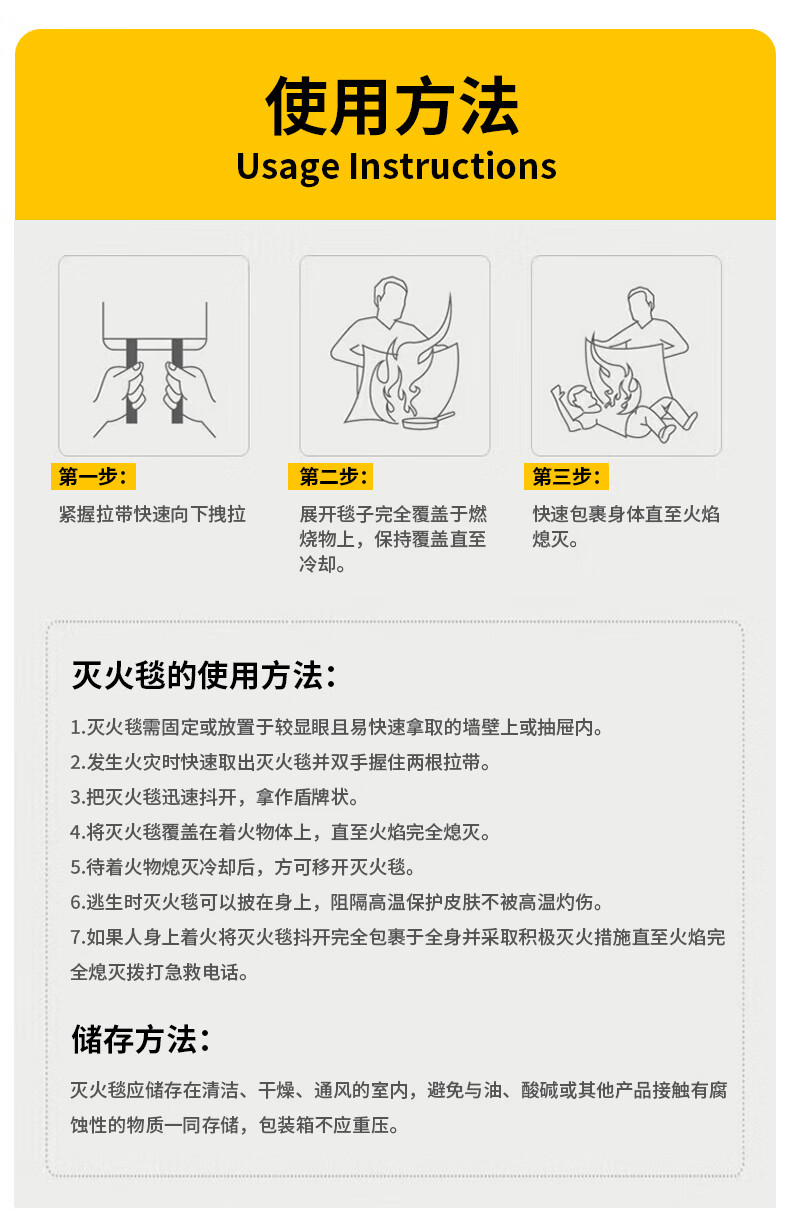 使用方法
Usage Instructions

第一步：
紧握拉带快速向下拽拉

第二步：
展开毯子完全覆盖于燃烧物上，保持覆盖直至冷却。

第三步：
快速包裹身体直至火焰熄灭。

灭火毯的使用方法：

1.灭火毯需固定或放置于较显眼且易快速拿取的墙壁上或抽屉内。
2.发生火灾时快速取出灭火毯并双手握住两根拉带。
3.把灭火毯迅速抖开，拿作盾牌状。
4.将灭火毯覆盖在着火物体上，直至火焰完全熄灭。
5.待着火物熄灭冷却后，方可移开灭火毯。
6.逃生时灭火毯可以披在身上，阻隔高温保护皮肤不被高温灼伤。
7.如果人身上着火将灭火毯抖开完全包裹于全身并采取积极灭火措施直至火焰完全熄灭拨打急救电话。

储存方法：

灭火毯应储存在清洁、干燥、通风的室内，避免与油、酸碱或其他产品接触有腐蚀性的物质一同存储，包装箱不应重压。