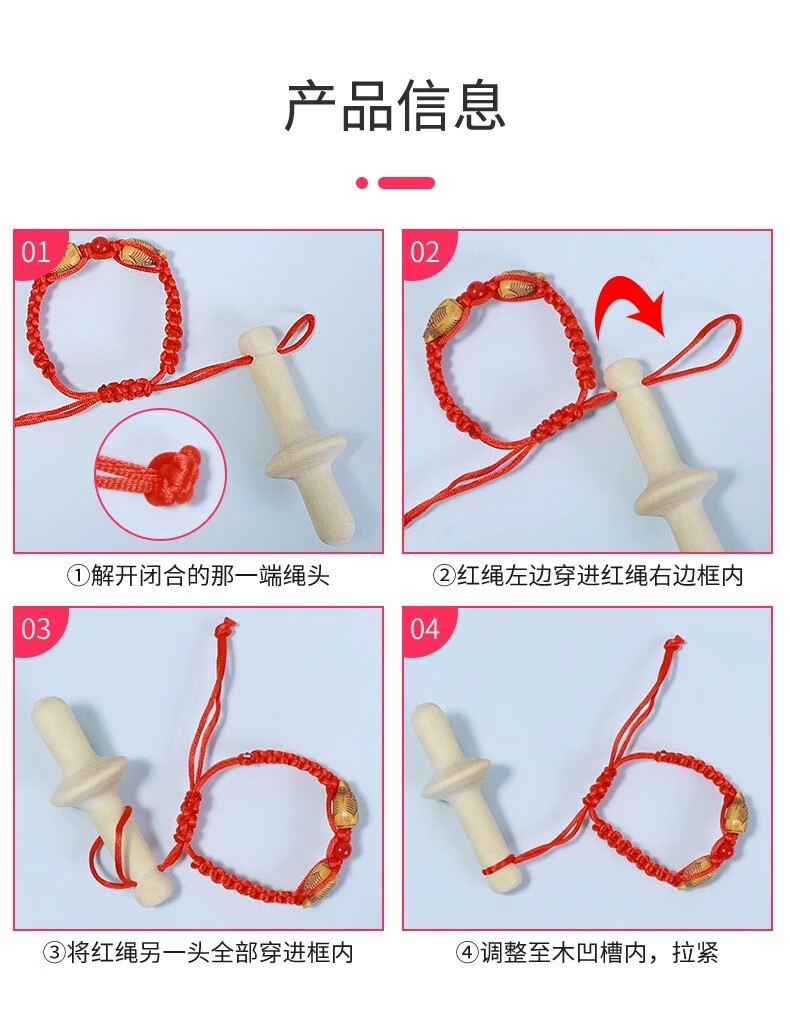 产品信息

01

①解开闭合的那一端绳头

02

②红绳左边穿进红绳右边框内

03

③将红绳另一头全部穿进框内

04

④调整至木凹槽内，拉紧