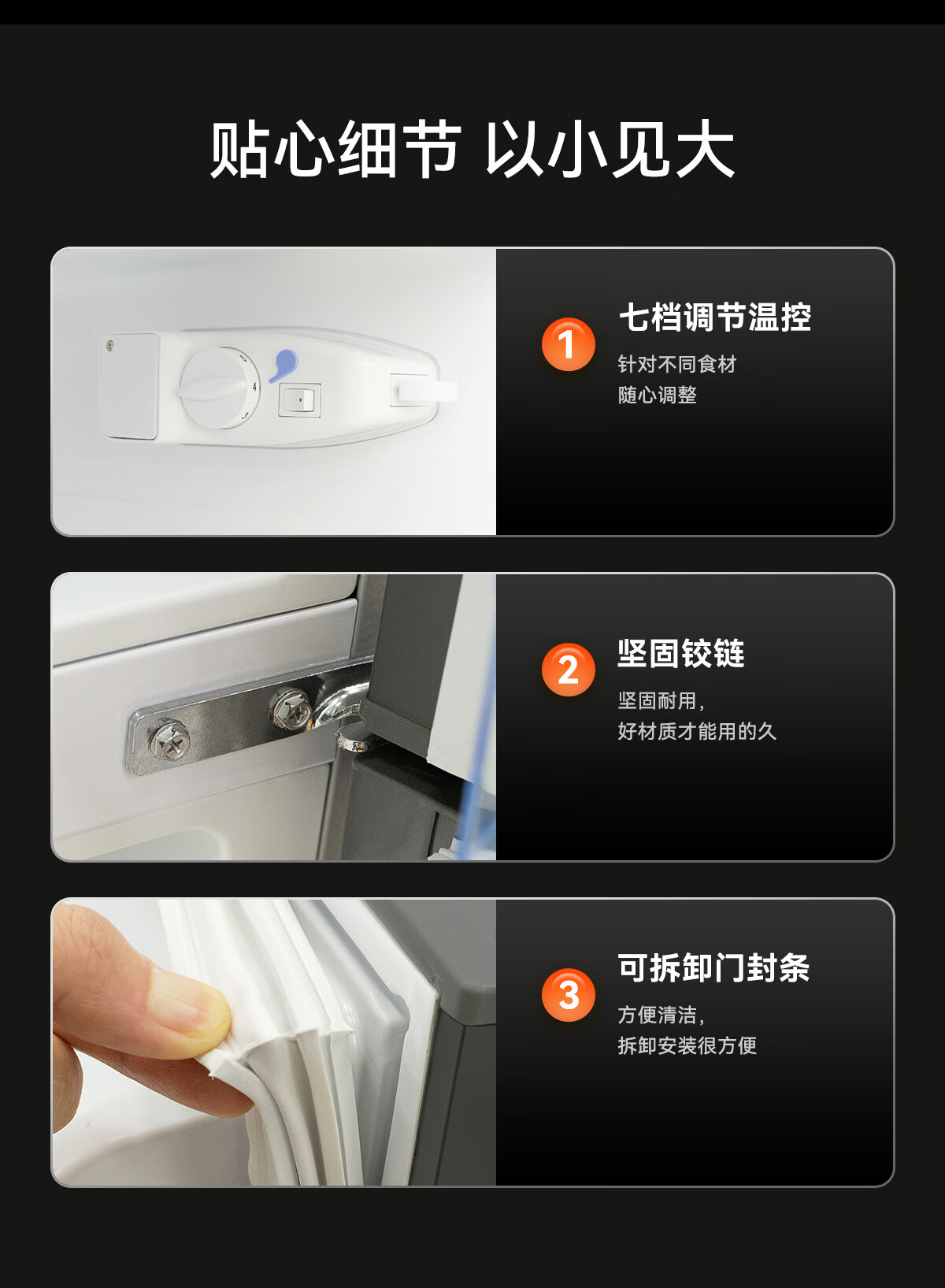 贴心细节 以小见大

1
七档调节温控
针对不同食材
随心调整

2
坚固铰链
坚固耐用,
好材质才能用的久

3
可拆卸门封条
方便清洁,
拆卸安装很方便