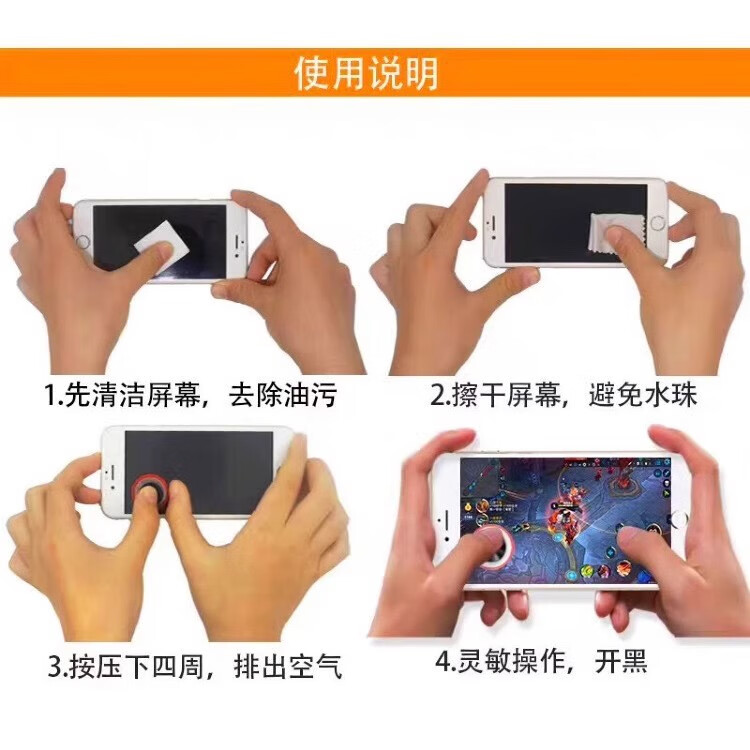 使用说明

1.先清洁屏幕，去除油污

2.擦干屏幕，避免水珠

3.按压下四周，排出空气

4.灵敏操作，开黑