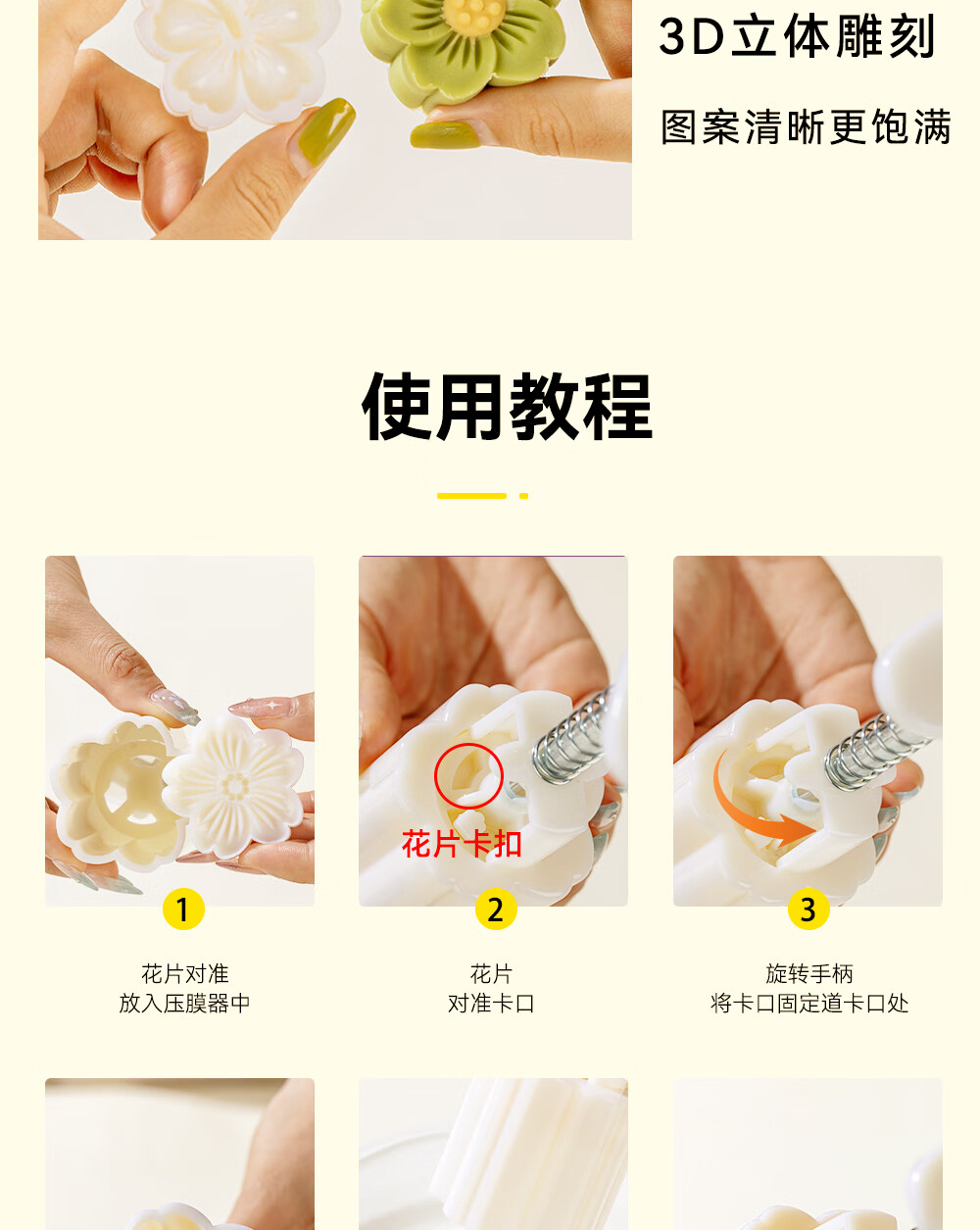 3D立体雕刻

图案清晰更饱满

使用教程

花片卡扣

1

花片对准
放入压膜器中

2

花片
对准卡口

3

旋转手柄
将卡口固定道卡口处