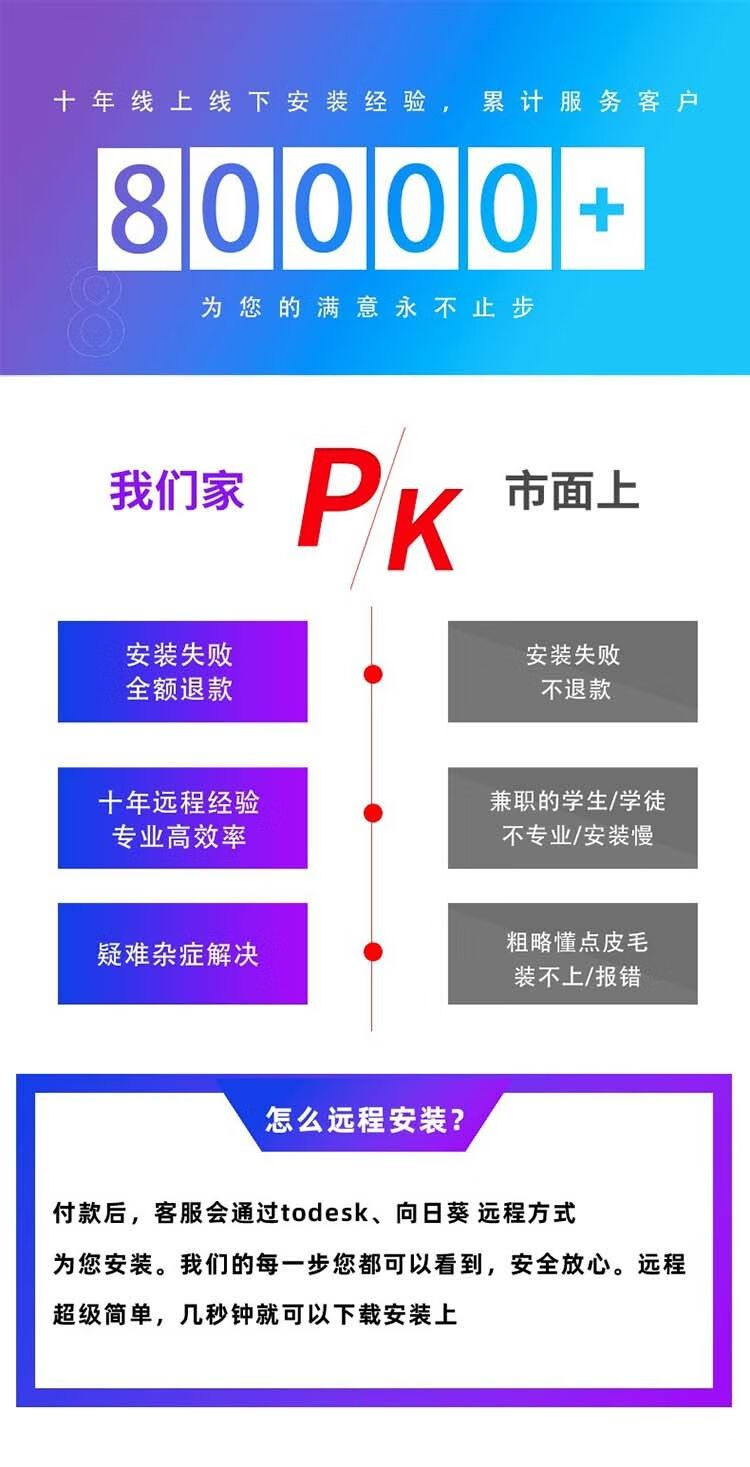 十年线上线下安装经验，累计服务客户

80000+

为您的满意永不止步

我们家

PK

市面上

安装失败
全额退款

十年远程经验
专业高效率

疑难杂症解决

安装失败
不退款

兼职的学生/学徒
不专业/安装慢

粗略懂点皮毛
装不上/报错

怎么远程安装?

付款后，客服会通过todesk、向日葵 远程方式为您安装。我们的每一步您都可以看到，安全放心。远程超级简单，几秒钟就可以下载安装上