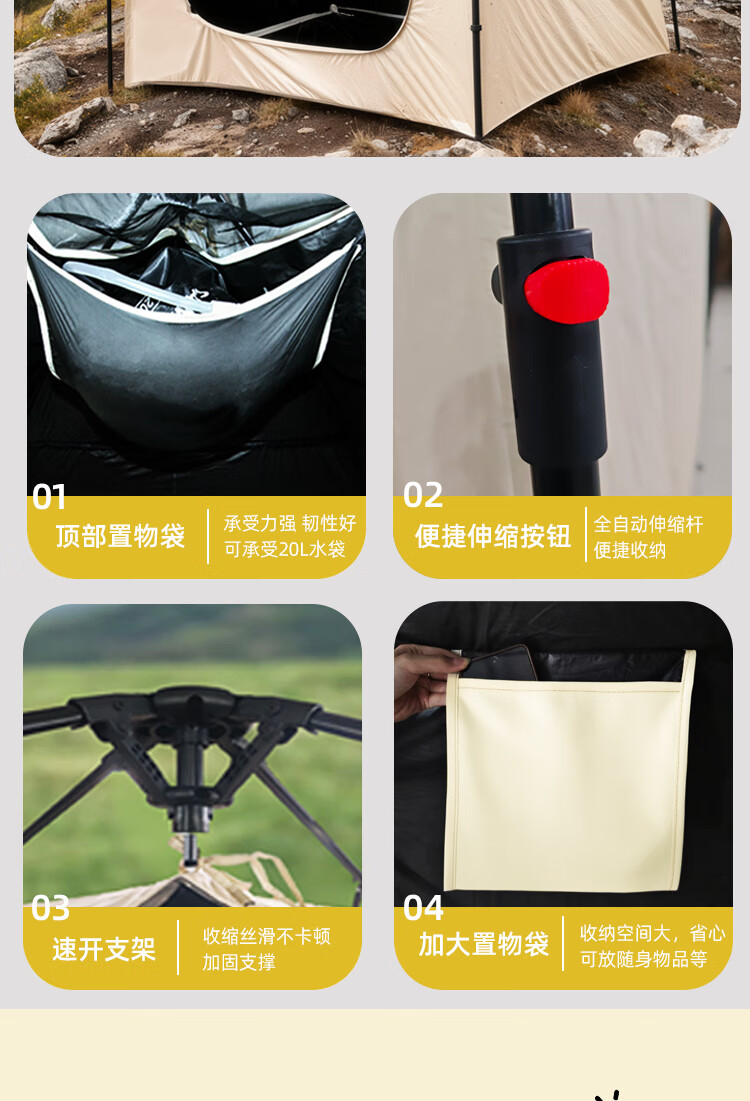 01
顶部置物袋
承受力强 韧性好
可承受20L水袋

02
便捷伸缩按钮
全自动伸缩杆
便捷收纳

03
速开支架
收缩丝滑不卡顿
加固支撑

04
加大置物袋
收纳空间大，省心
可放随身物品等