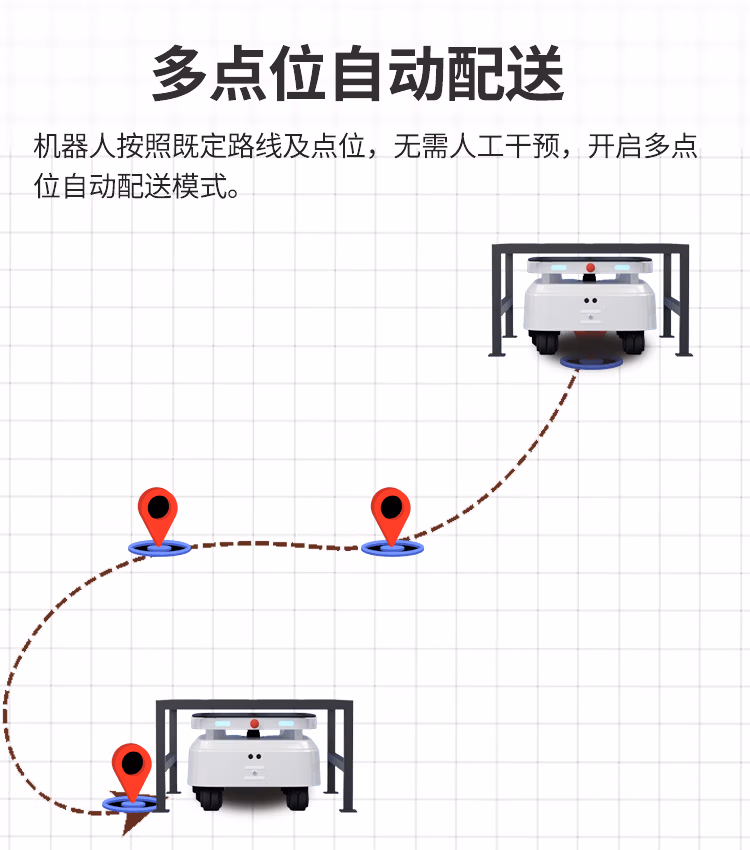 多点位自动配送

机器人按照既定路线及点位，无需人工干预，开启多点位自动配送模式。