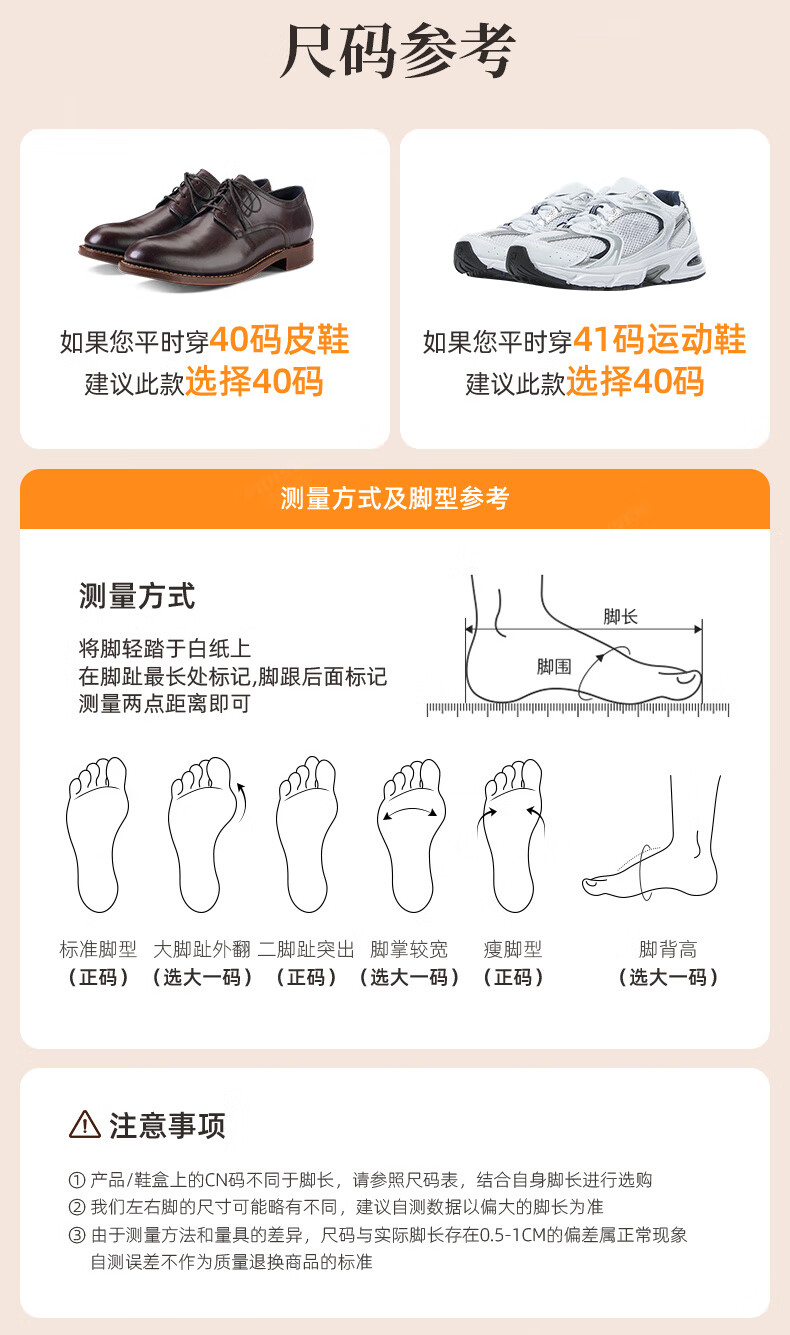 尺码参考

如果您平时穿40码皮鞋
建议此款选择40码

如果您平时穿41码运动鞋
建议此款选择40码

测量方式及脚型参考

测量方式

将脚轻踏于白纸上
在脚趾最长处标记,脚跟后面标记
测量两点距离即可

脚长
脚围

标准脚型
（正码）

大脚趾外翻
（选大一码）

二脚趾突出
（正码）

脚掌较宽
（选大一码）

瘦脚型
（正码）

脚背高
（选大一码）

注意事项

① 产品/鞋盒上的CN码不同于脚长，请参照尺码表，结合自身脚长进行选购
② 我们左右脚的尺寸可能略有不同，建议自测数据以偏大的脚长为准
③ 由于测量方法和量具的差异，尺码与实际脚长存在0.5-1CM的偏差属正常现象
自测误差不作为质量退换商品的标准