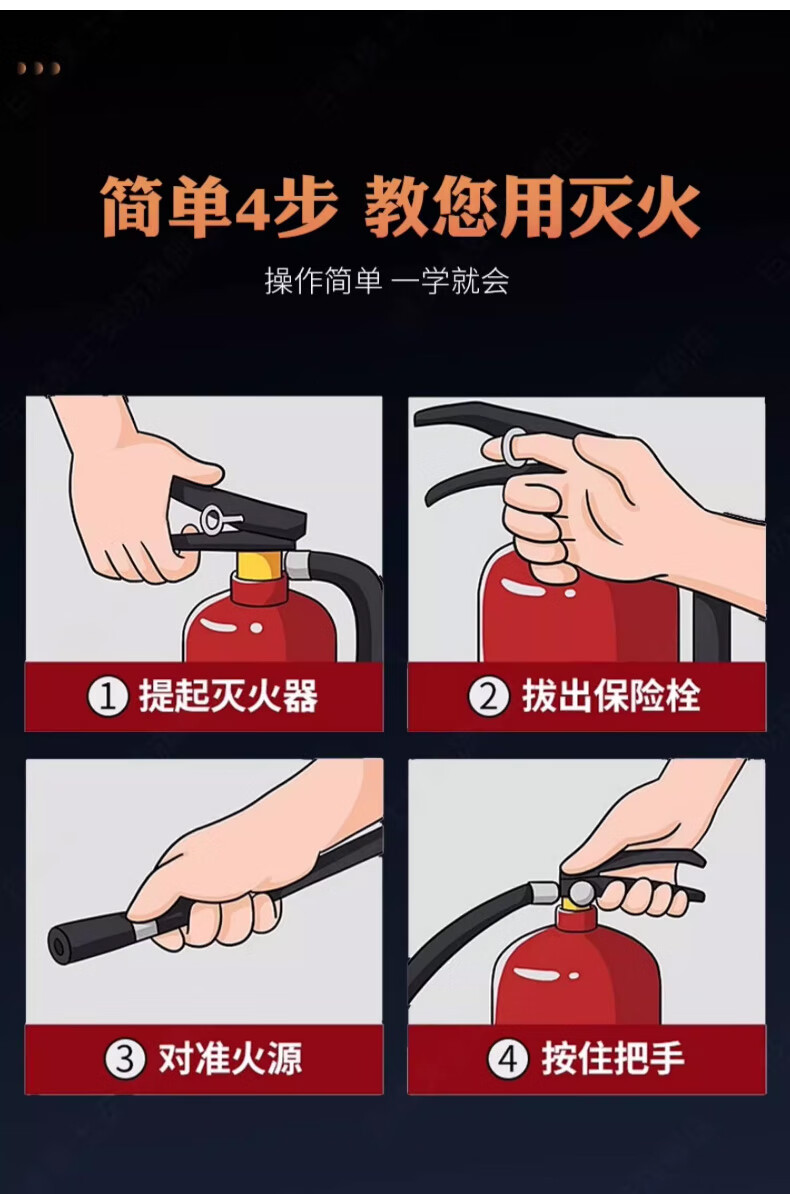 简单4步 教您用灭火

操作简单 一学就会

① 提起灭火器

② 拔出保险栓

③ 对准火源

④ 按住把手