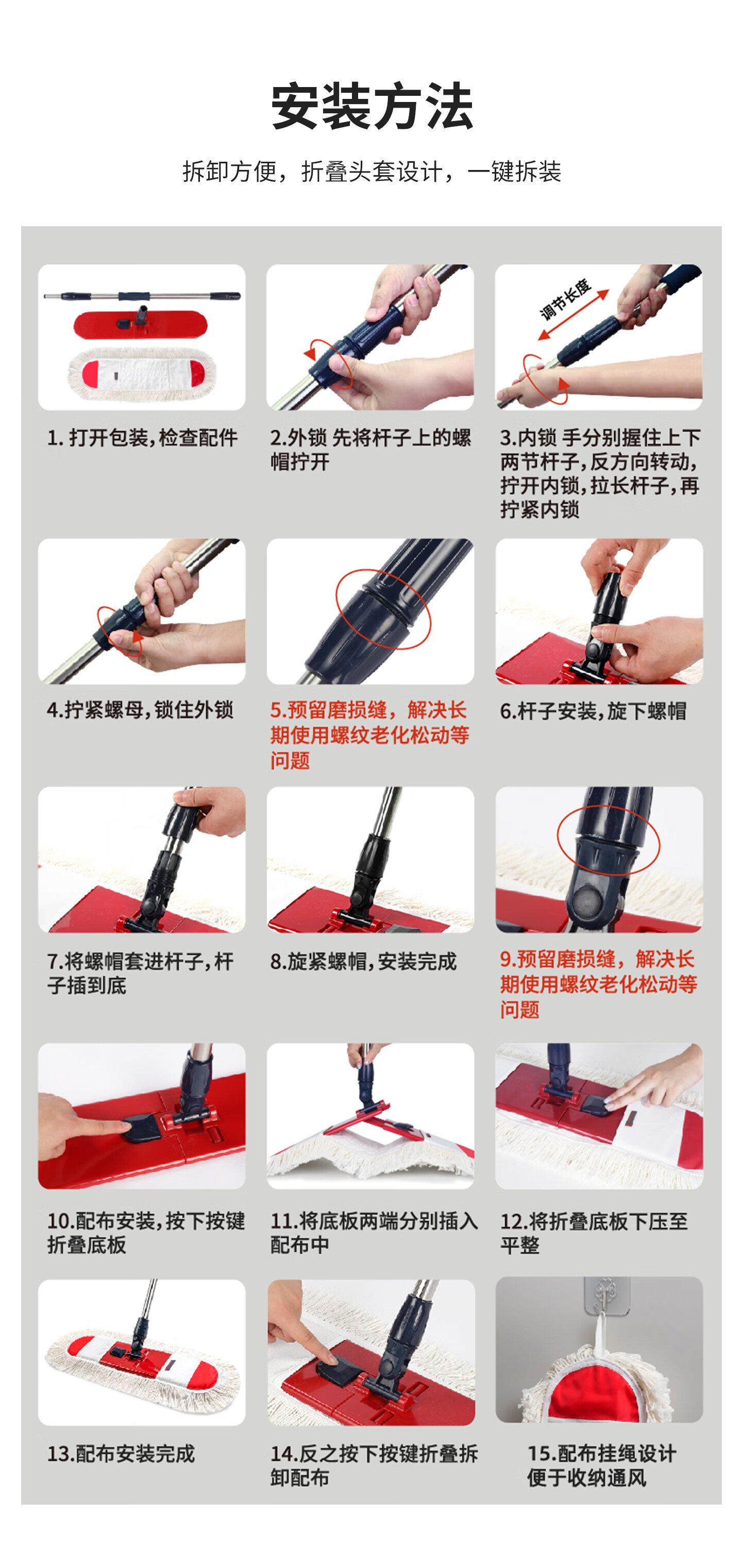 安装方法

拆卸方便，折叠头套设计，一键拆装

1. 打开包装，检查配件

2.外锁 先将杆子上的螺帽拧开

调节长度

3.内锁 手分别握住上下两节杆子，反方向转动，拧开内锁，拉长杆子，再拧紧内锁

4.拧紧螺母，锁住外锁

5.预留磨损缝，解决长期使用螺纹老化松动等问题

6.杆子安装，旋下螺帽

7.将螺帽套进杆子，杆子插到底

8.旋紧螺帽，安装完成

9.预留磨损缝，解决长期使用螺纹老化松动等问题

10.配布安装，按下按键折叠底板

11.将底板两端分别插入配布中

12.将折叠底板下压至平整

13.配布安装完成

14.反之按下按键折叠拆卸配布

15.配布挂绳设计便于收纳通风