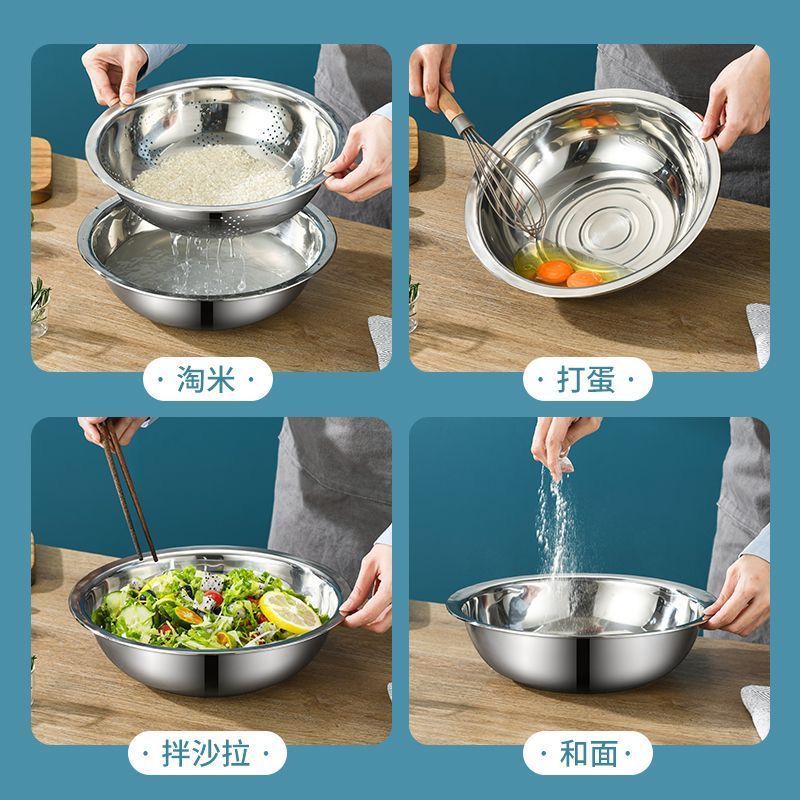 · 淘米 ·

· 打蛋 ·

· 拌沙拉 ·

· 和面 ·