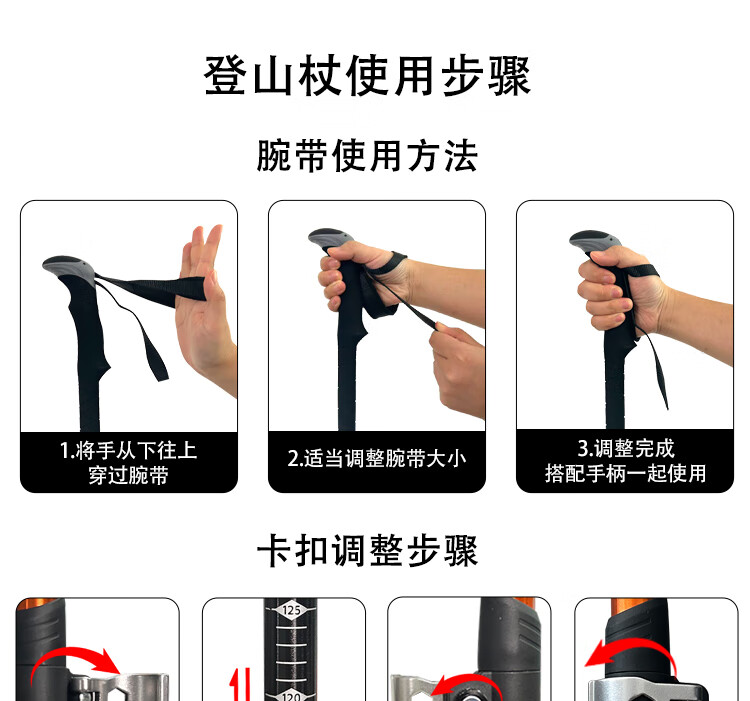 登山杖使用步骤

腕带使用方法

1.将手从下往上穿过腕带

2.适当调整腕带大小

3.调整完成
搭配手柄一起使用

卡扣调整步骤

125

120