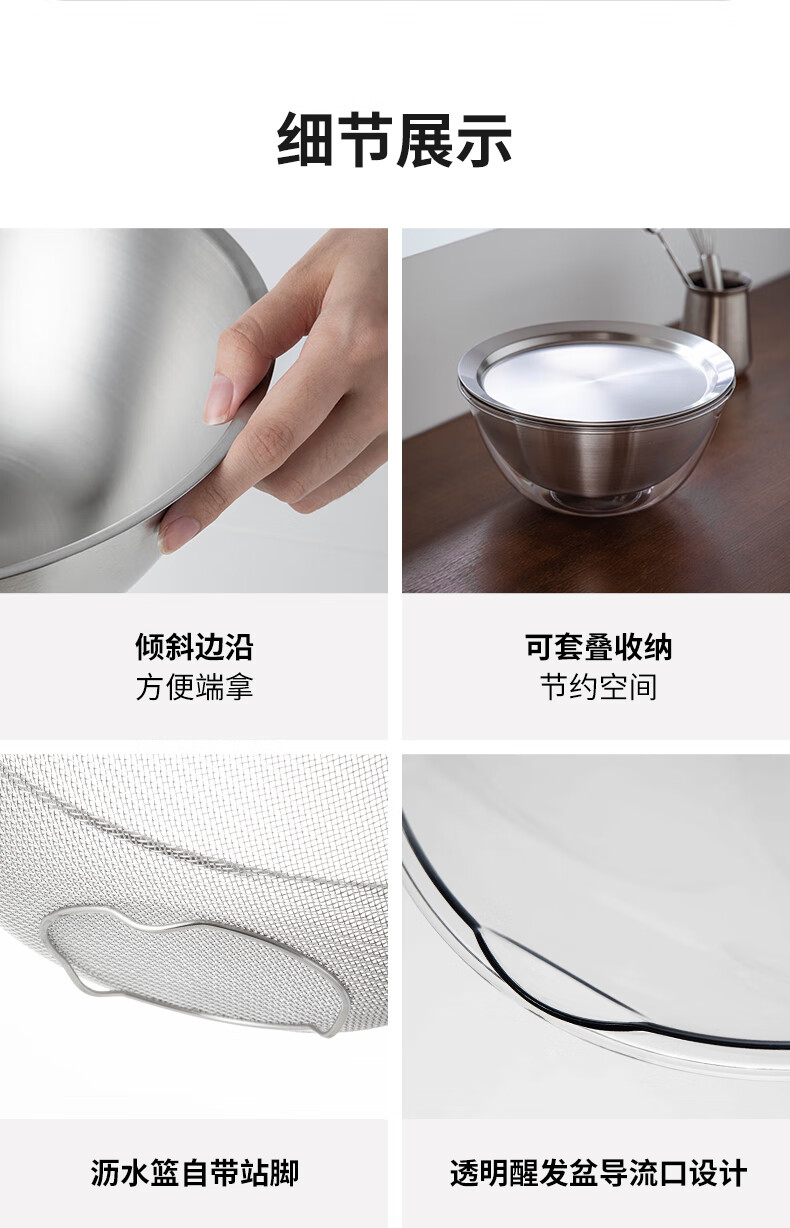 细节展示

倾斜边沿
方便端拿

可套叠收纳
节约空间

沥水篮自带站脚

透明醒发盆导流口设计